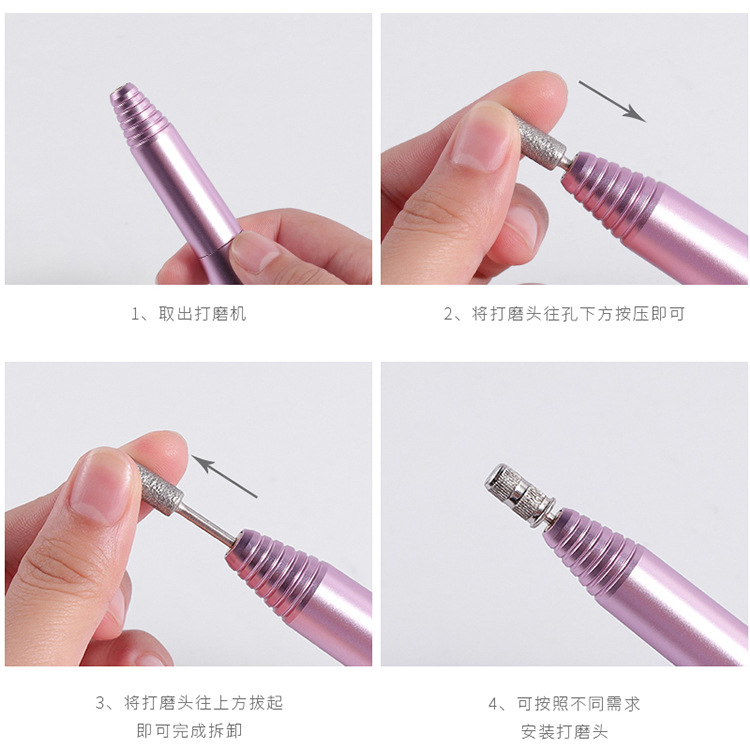 1、取出打磨机

2、将打磨头往孔下方按压即可

3、将打磨头往上方拔起
即可完成拆卸

4、可按照不同需求
安装打磨头