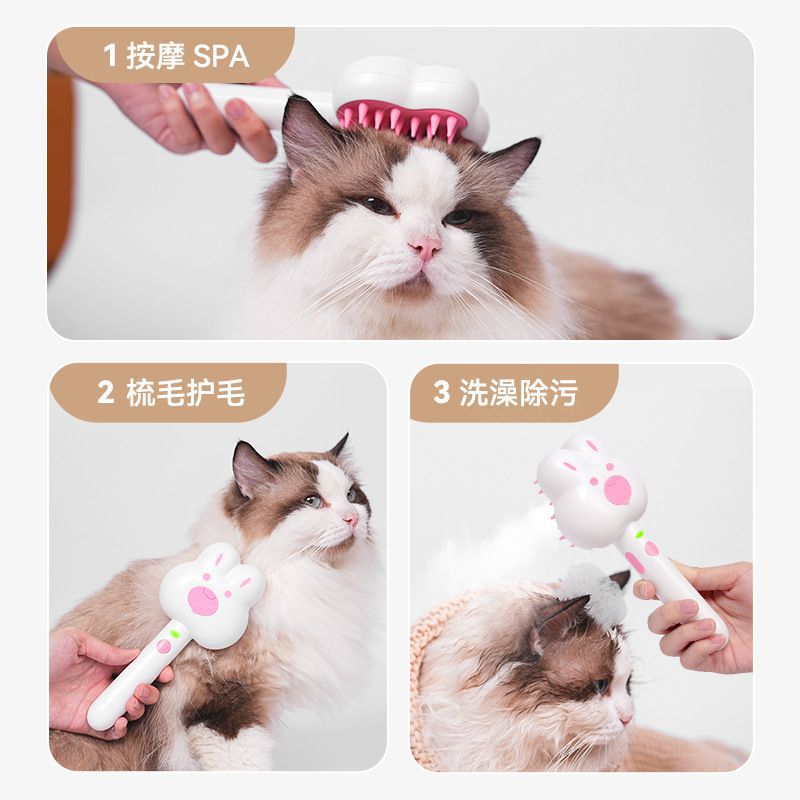 1 按摩 SPA

2 梳毛护毛

3 洗澡除污