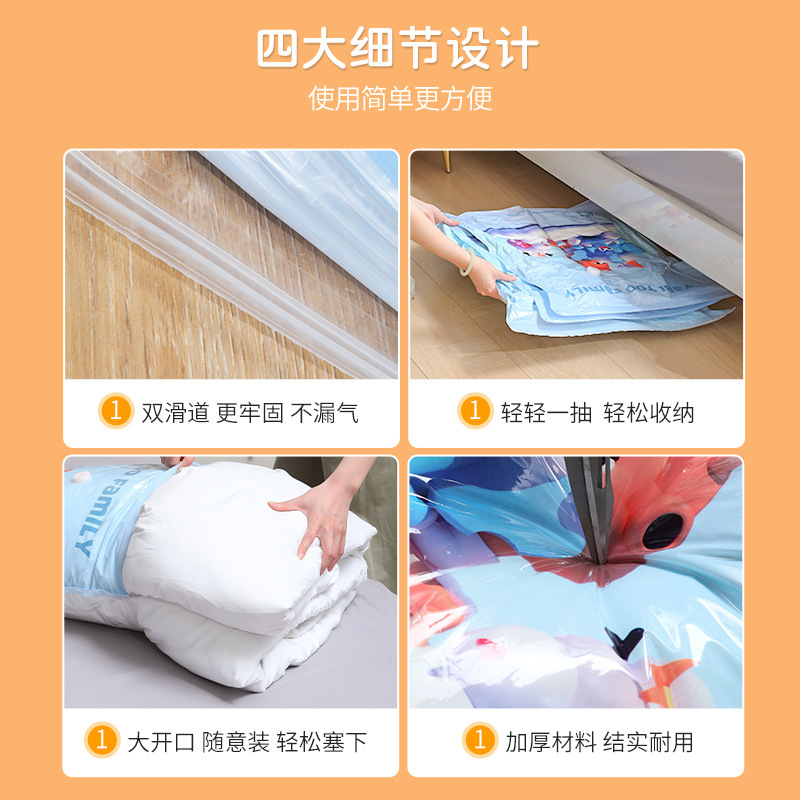 四大细节设计
使用简单更方便

1 双滑道 更牢固 不漏气

1 轻轻一抽 轻松收纳

FAMILY

1 大开口 随意装 轻松塞下

1 加厚材料 结实耐用