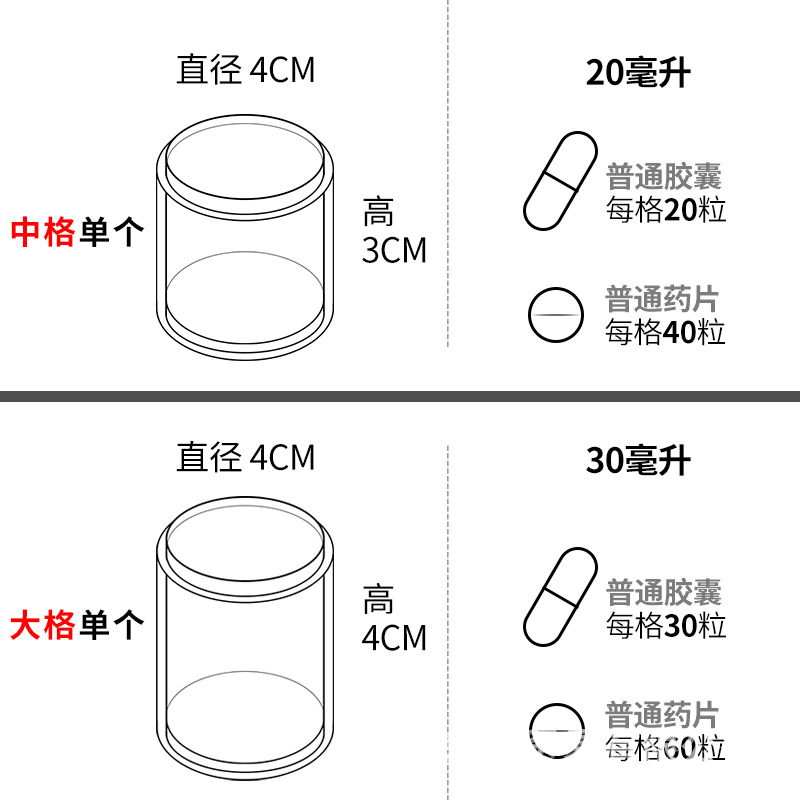 直径 4CM

中格单个

高
3CM

20毫升

普通胶囊
每格20粒

普通药片
每格40粒

直径 4CM

大格单个

高
4CM

30毫升

普通胶囊
每格30粒

普通药片
每格60粒