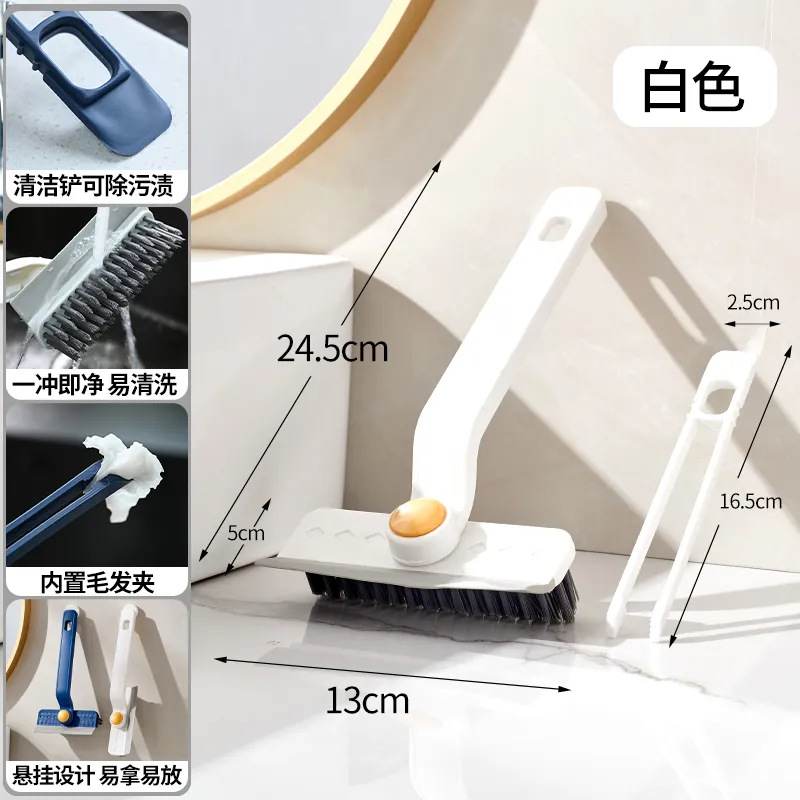 清洁铲可除污渍

一冲即净 易清洗

内置毛发夹

悬挂设计 易拿易放

白色

24.5cm

5cm

13cm

2.5cm

16.5cm