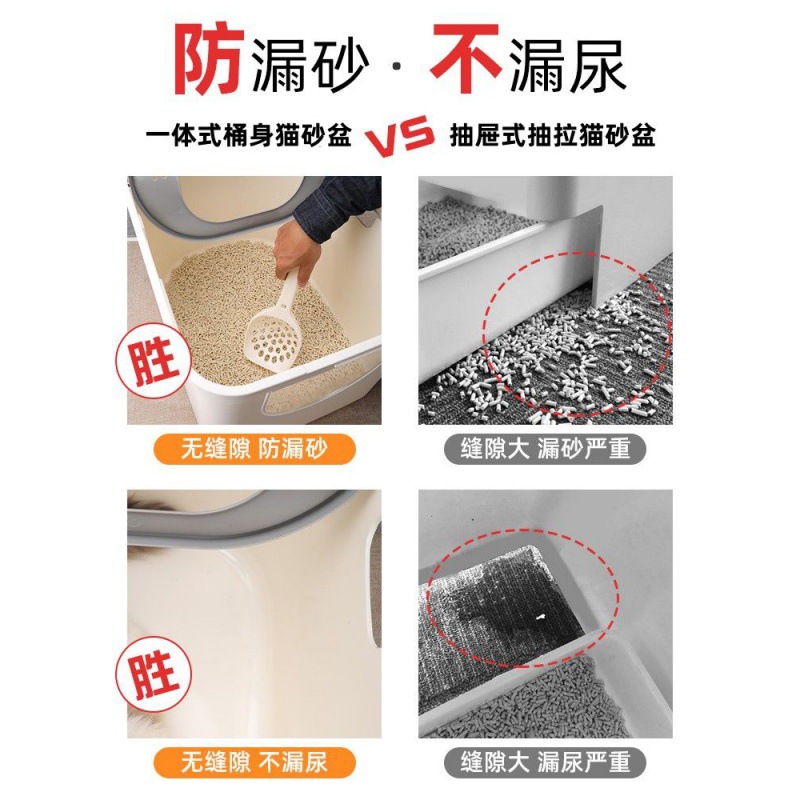 防漏砂 · 不漏尿

一体式桶身猫砂盆 VS 抽屉式抽拉猫砂盆

胜

无缝隙 防漏砂

缝隙大 漏砂严重

胜

无缝隙 不漏尿

缝隙大 漏尿严重