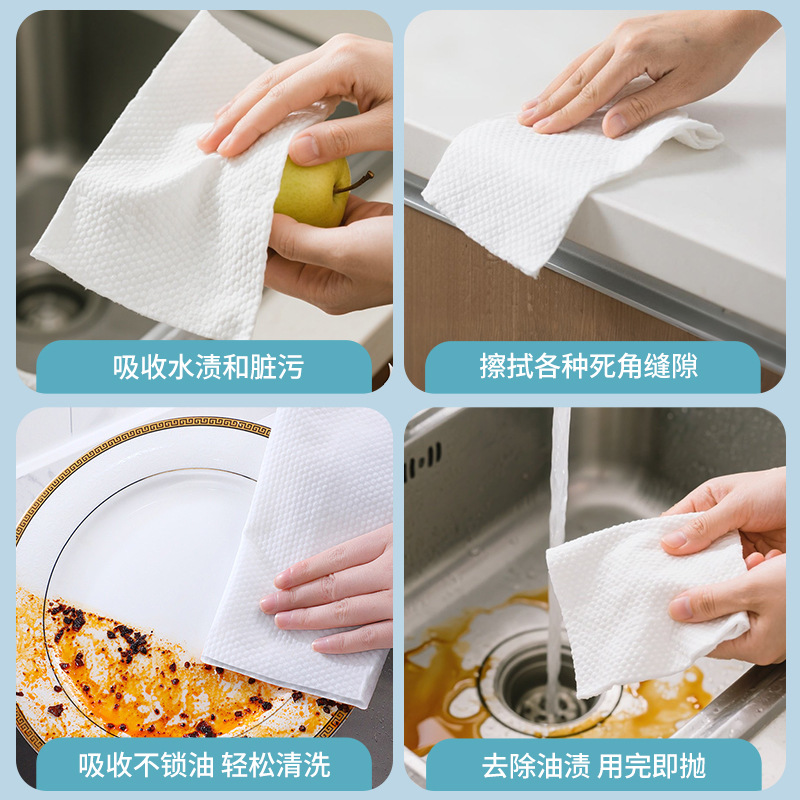 吸收水渍和脏污

擦拭各种死角缝隙

吸收不锁油 轻松清洗

去除油渍 用完即抛