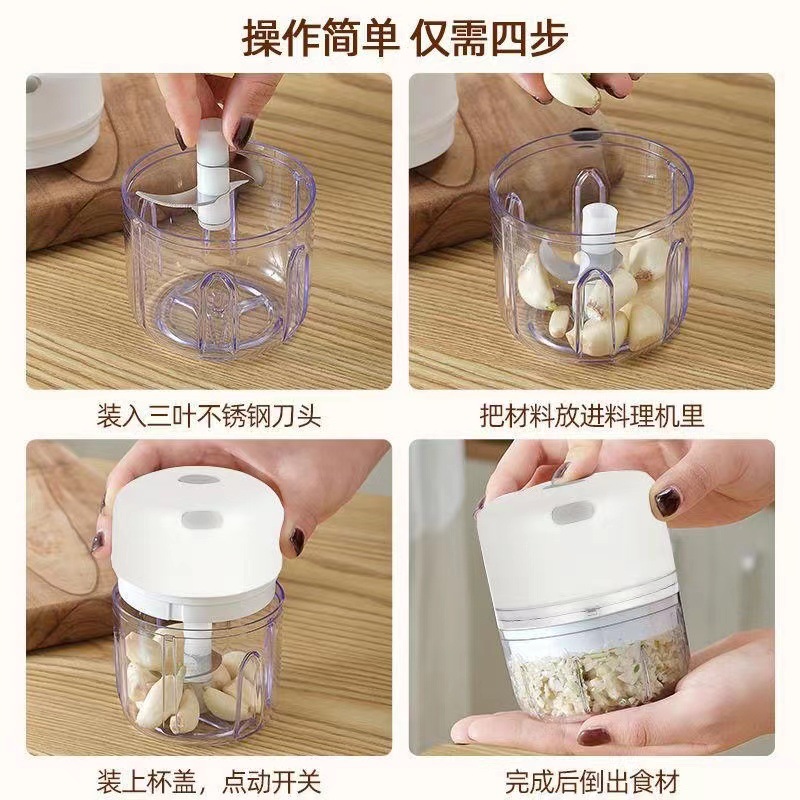 操作简单 仅需四步

装入三叶不锈钢刀头

把材料放进料理机里

装上杯盖，点动开关

完成后倒出食材