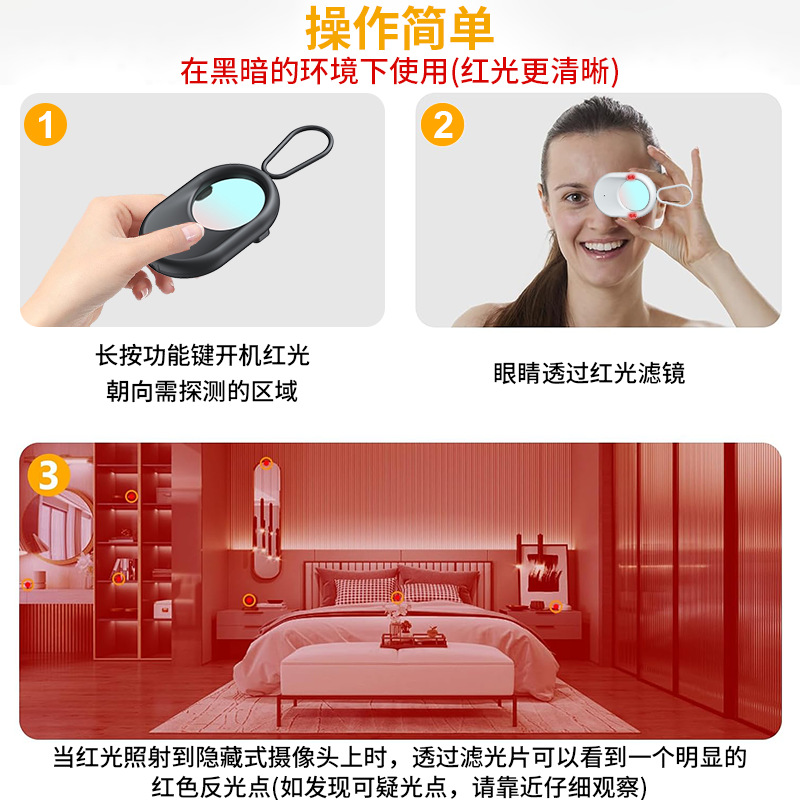 操作简单
在黑暗的环境下使用(红光更清晰)

1

长按功能键开机红光
朝向需探测的区域

2

眼睛透过红光滤镜

3

当红光照射到隐藏式摄像头上时，透过滤光片可以看到一个明显的红色反光点(如发现可疑光点，请靠近仔细观察)