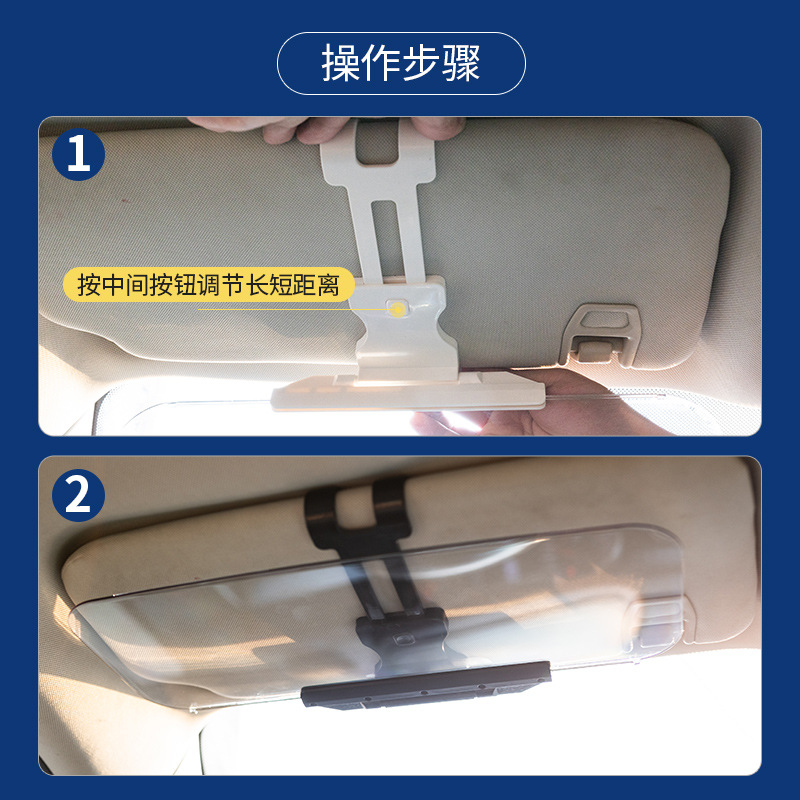 操作步骤

1

按中间按钮调节长短距离

2