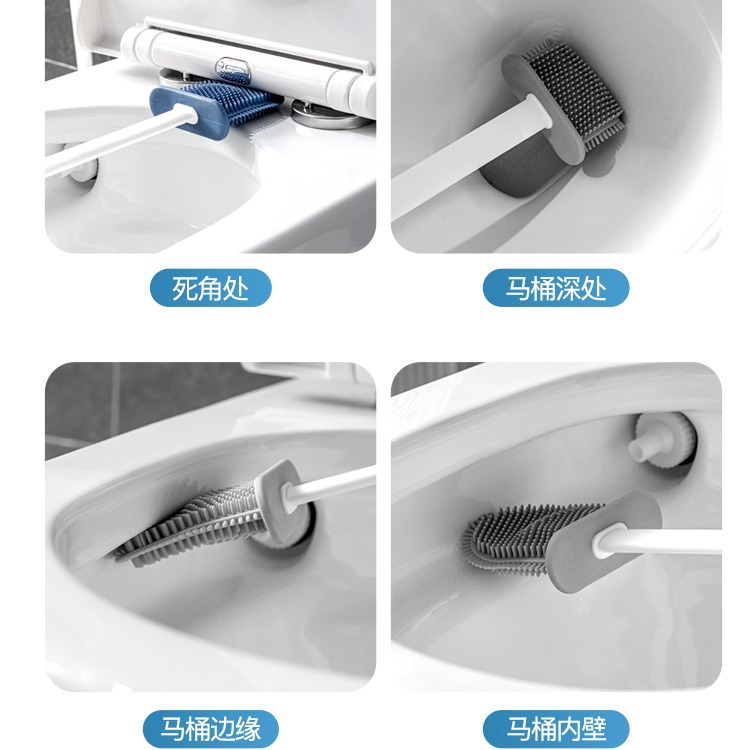 死角处

马桶深处

马桶边缘

马桶内壁