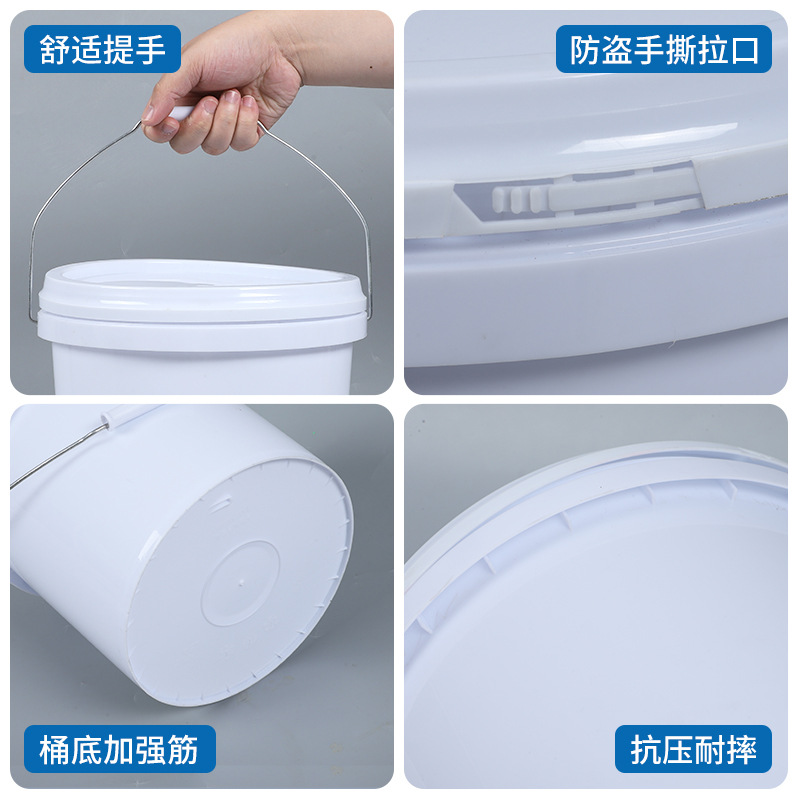 舒适提手

防盗手撕拉口

桶底加强筋

抗压耐摔