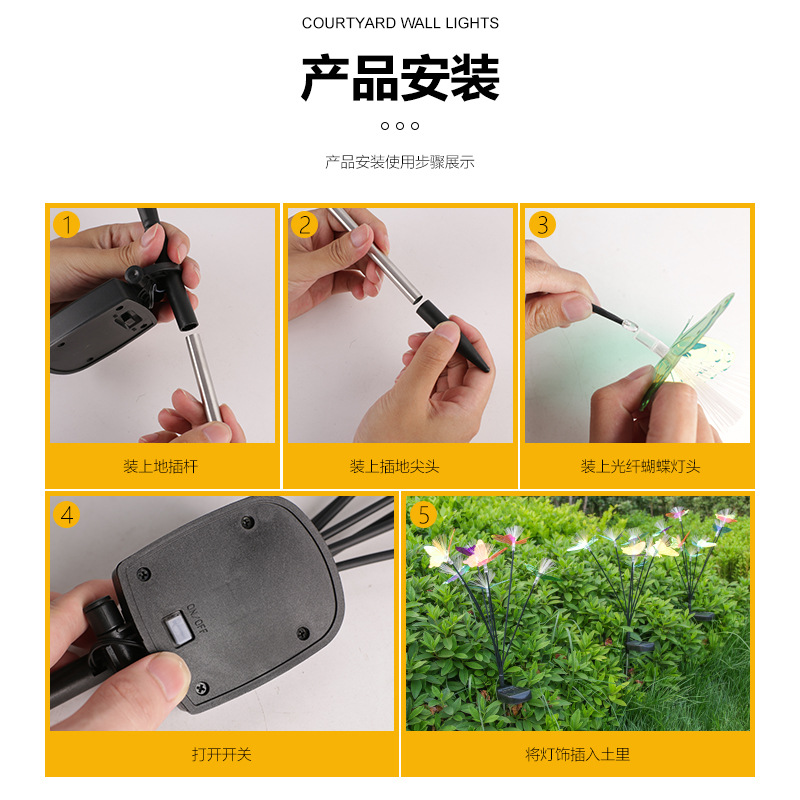 COURTYARD WALL LIGHTS

产品安装

产品安装使用步骤展示

1

装上地插杆

2

装上插地尖头

3

装上光纤蝴蝶灯头

4

ON/OFF

打开开关

5

将灯饰插入土里