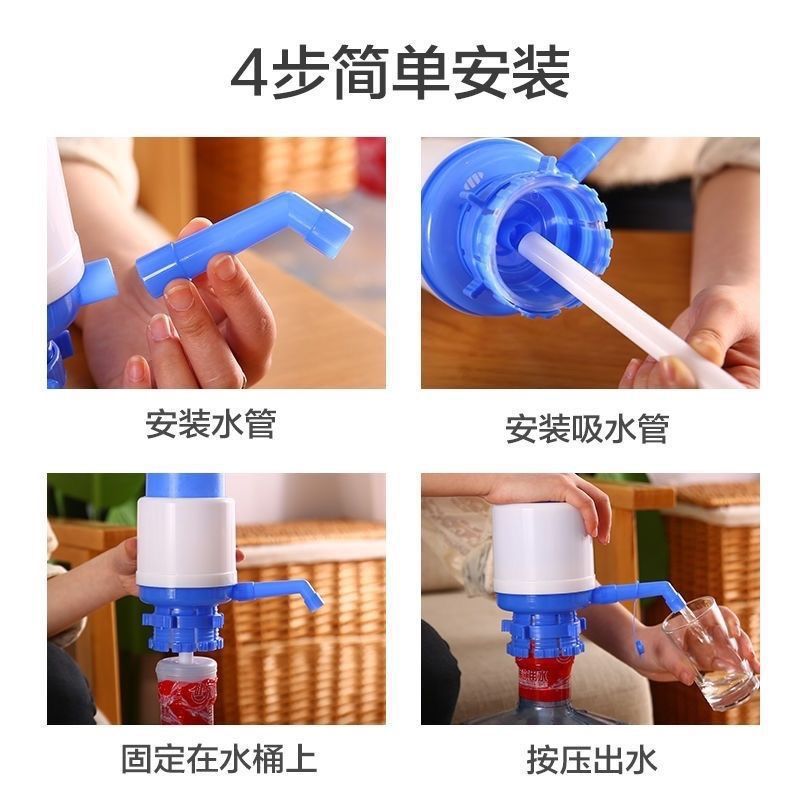 4步简单安装

安装水管

安装吸水管

固定在水桶上

按压出水