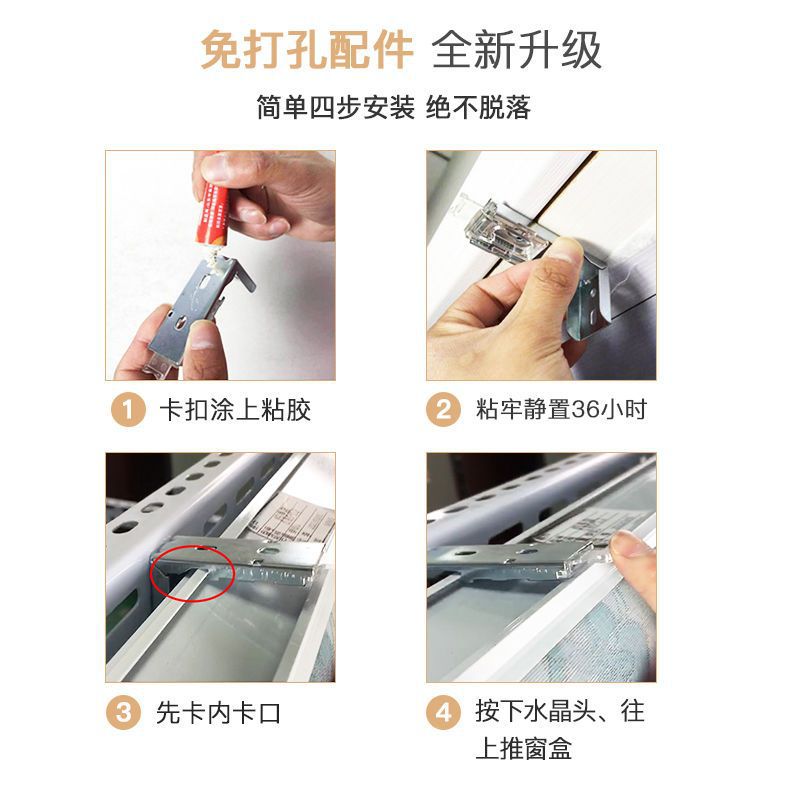 免打孔配件 全新升级

简单四步安装 绝不脱落

1 卡扣涂上粘胶

2 粘牢静置36小时

3 先卡内卡口

4 按下水晶头、往上推窗盒