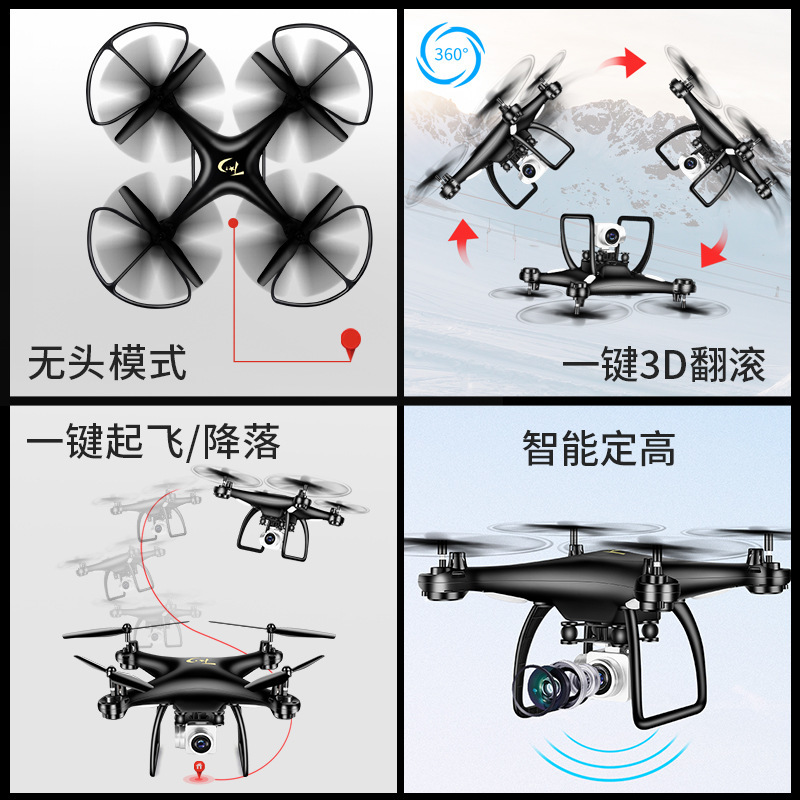 无头模式

360°

一键3D翻滚

一键起飞/降落

智能定高