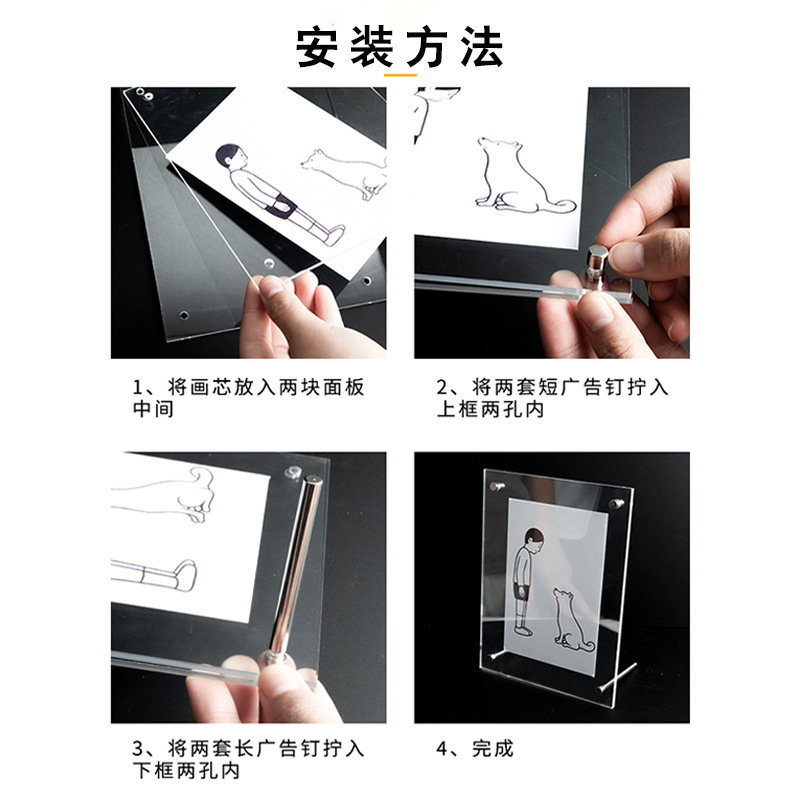 安装方法

1、将画芯放入两块面板中间

2、将两套短广告钉拧入上框两孔内

3、将两套长广告钉拧入下框两孔内

4、完成