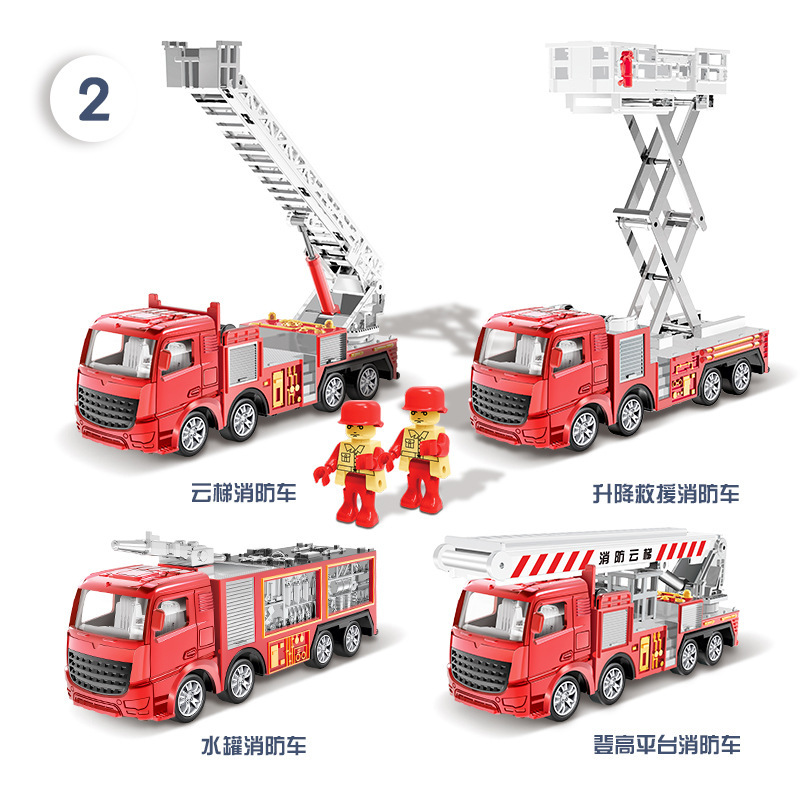 2

云梯消防车

升降救援消防车

消防云梯

水罐消防车

登高平台消防车