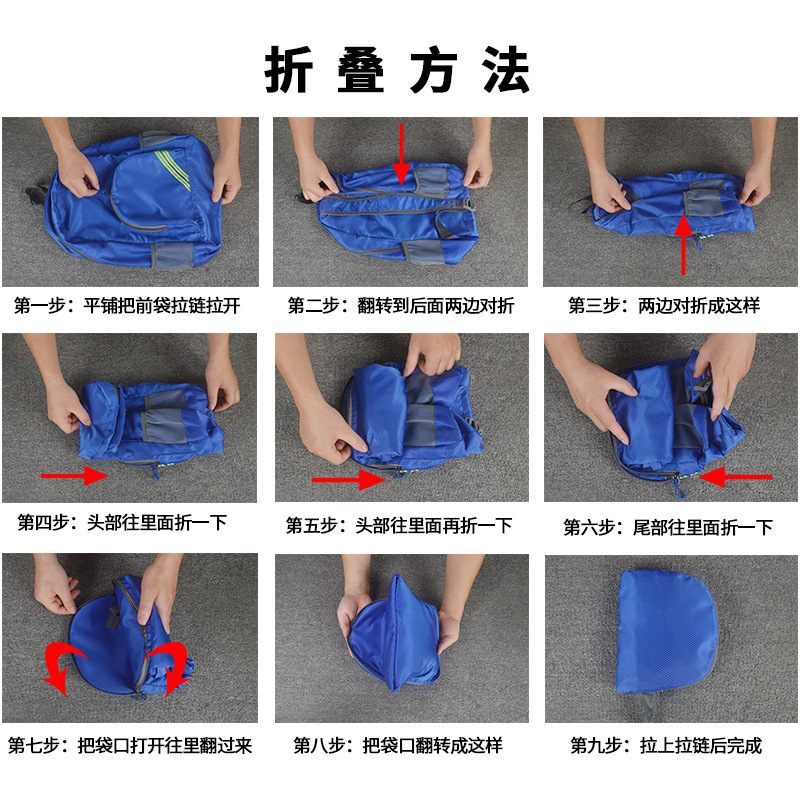 折叠方法

第一步：平铺把前袋拉链拉开

第二步：翻转到后面两边对折

第三步：两边对折成这样

第四步：头部往里面折一下

第五步：头部往里面再折一下

第六步：尾部往里面折一下

第七步：把袋口打开往里翻过来

第八步：把袋口翻转成这样

第九步：拉上拉链后完成