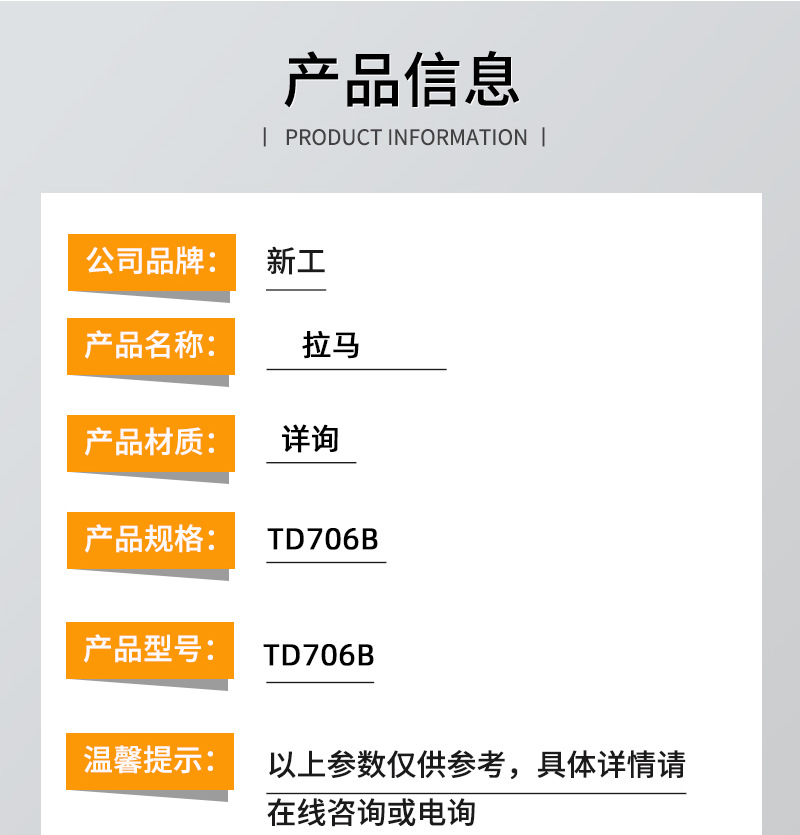 产品信息

| PRODUCT INFORMATION |

公司品牌：
新工

产品名称：
拉马

产品材质：
详询

产品规格：
TD706B

产品型号：
TD706B

温馨提示：
以上参数仅供参考，具体详情请在线咨询或电询