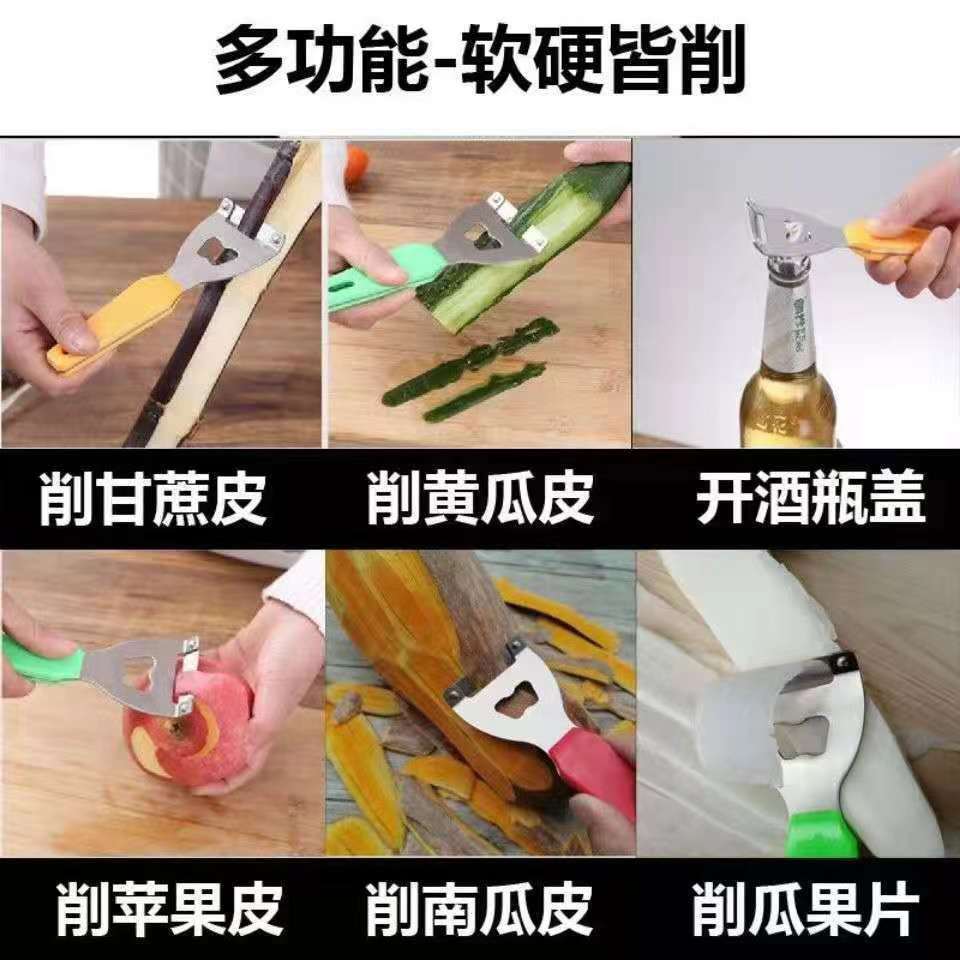 多功能-软硬皆削

削甘蔗皮

削黄瓜皮

开酒瓶盖

削苹果皮

削南瓜皮

削瓜果片