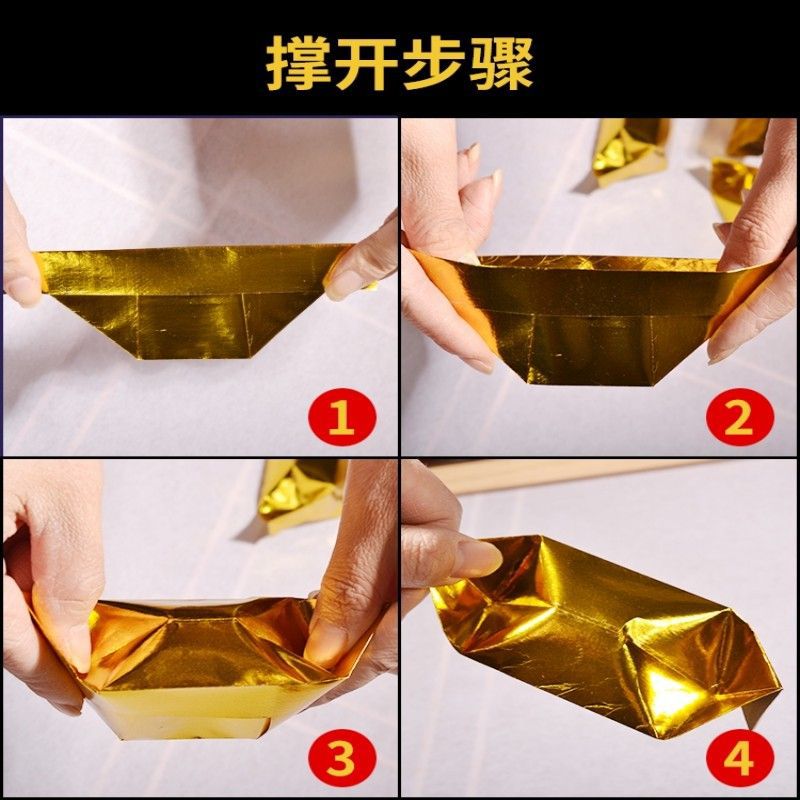 撑开步骤

1

2

3

4