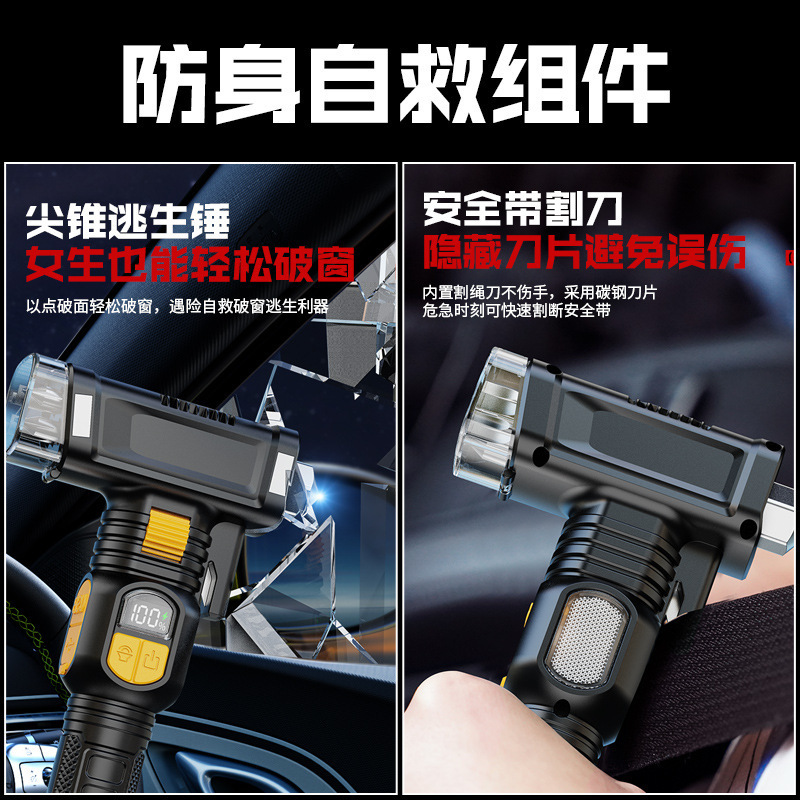 防身自救组件

尖锥逃生锤
女生也能轻松破窗
以点破面轻松破窗，遇险自救破窗逃生利器

100%

安全带割刀
隐藏刀片避免误伤
内置割绳刀不伤手，采用碳钢刀片
危急时刻可快速割断安全带