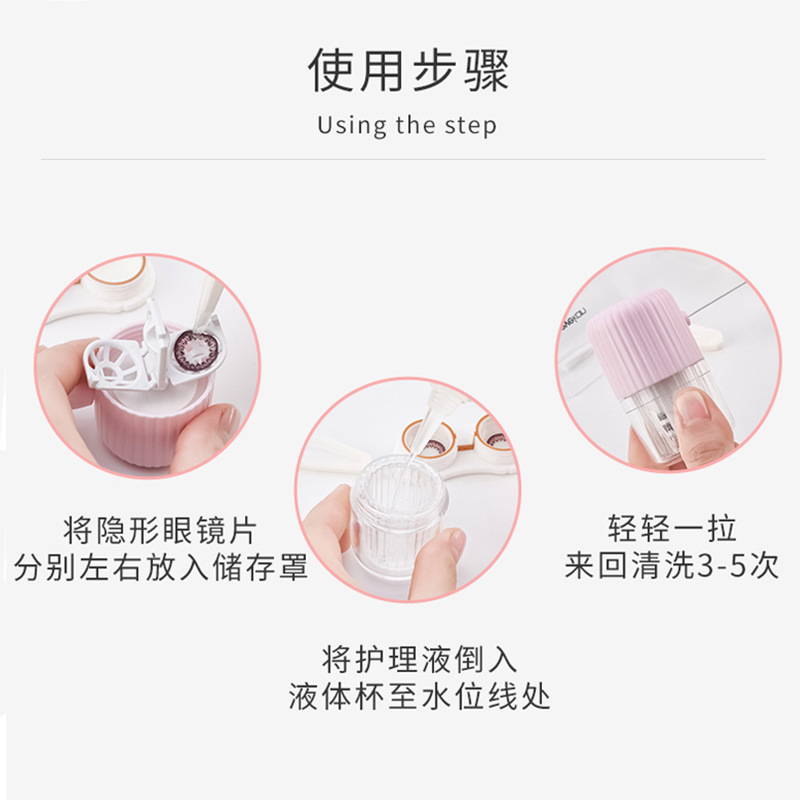 使用步骤
Using the step

将隐形眼镜片
分别左右放入储存罩

将护理液倒入
液体杯至水位线处

轻轻一拉
来回清洗3-5次