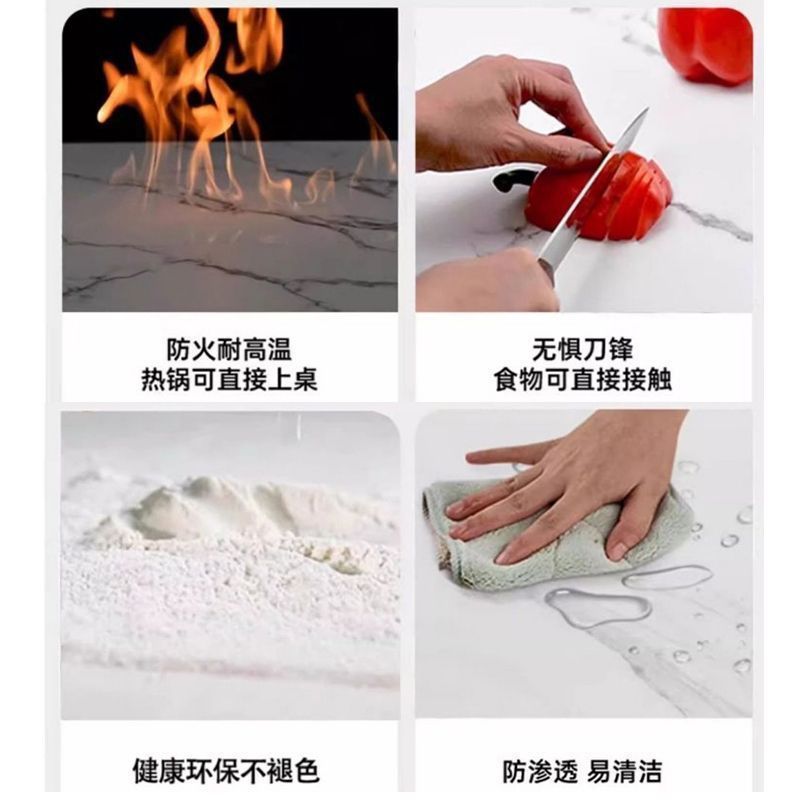 防火耐高温
热锅可直接上桌

无惧刀锋
食物可直接接触

健康环保不褪色

防渗透 易清洁