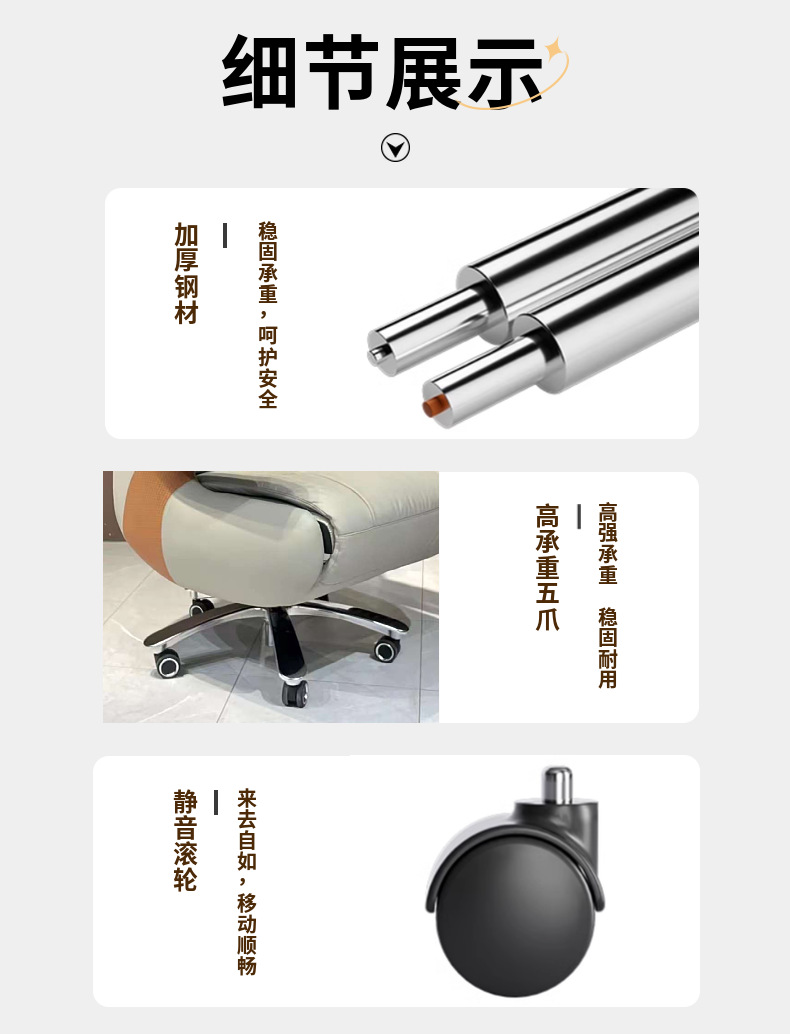 细节展示

加厚钢材

稳固承重，呵护安全

高承重五爪

高强承重　稳固耐用

静音滚轮

来去自如，移动顺畅