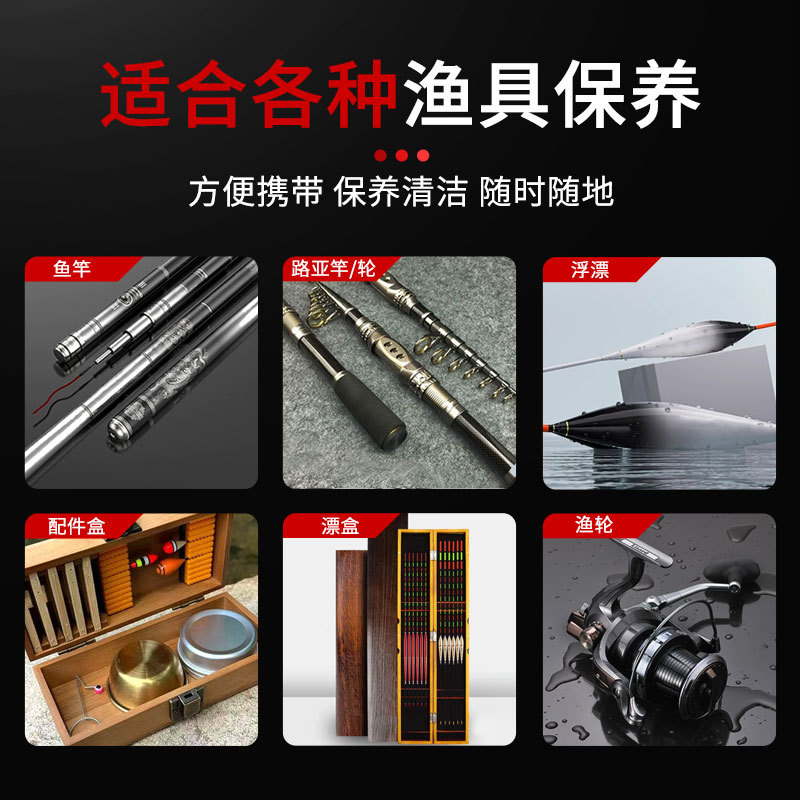 适合各种渔具保养

方便携带 保养清洁 随时随地

鱼竿

路亚竿/轮

浮漂

配件盒

漂盒

渔轮