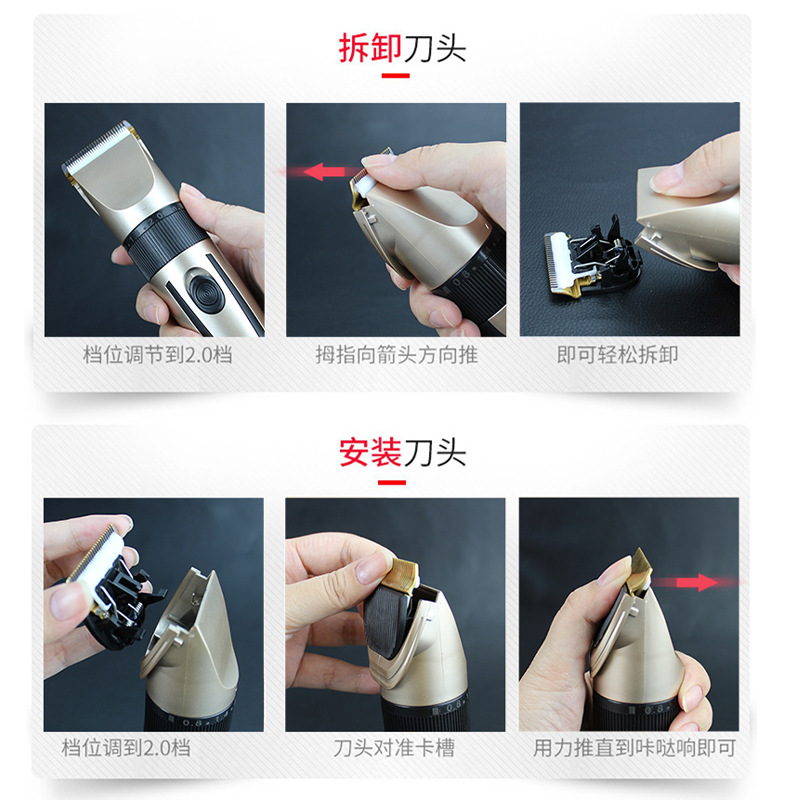 拆卸刀头

档位调节到2.0档

拇指向箭头方向推

即可轻松拆卸

安装刀头

档位调到2.0档

刀头对准卡槽

用力推直到咔哒响即可