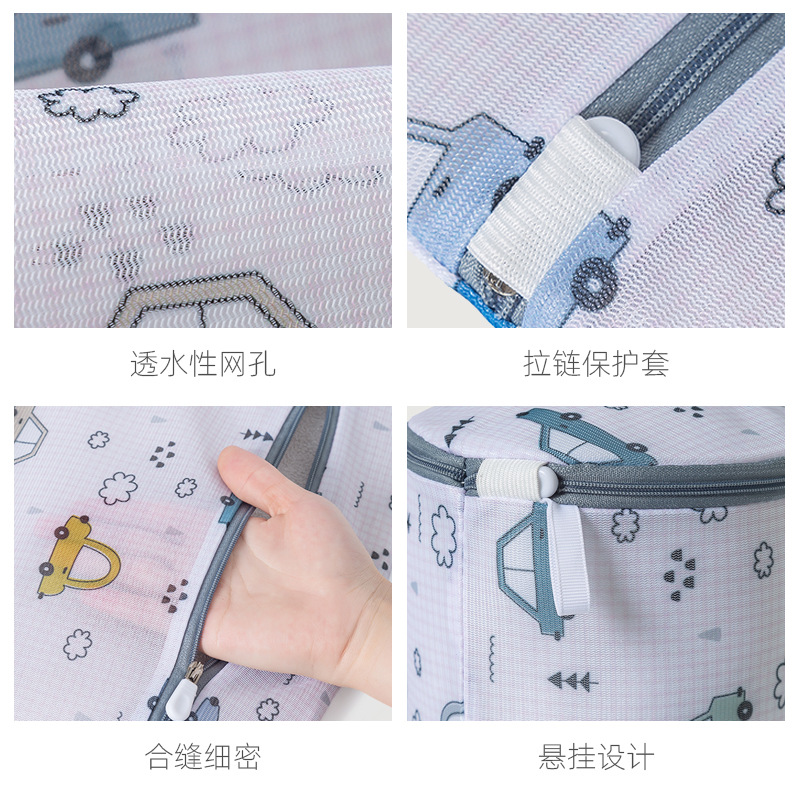 透水性网孔

拉链保护套

合缝细密

悬挂设计