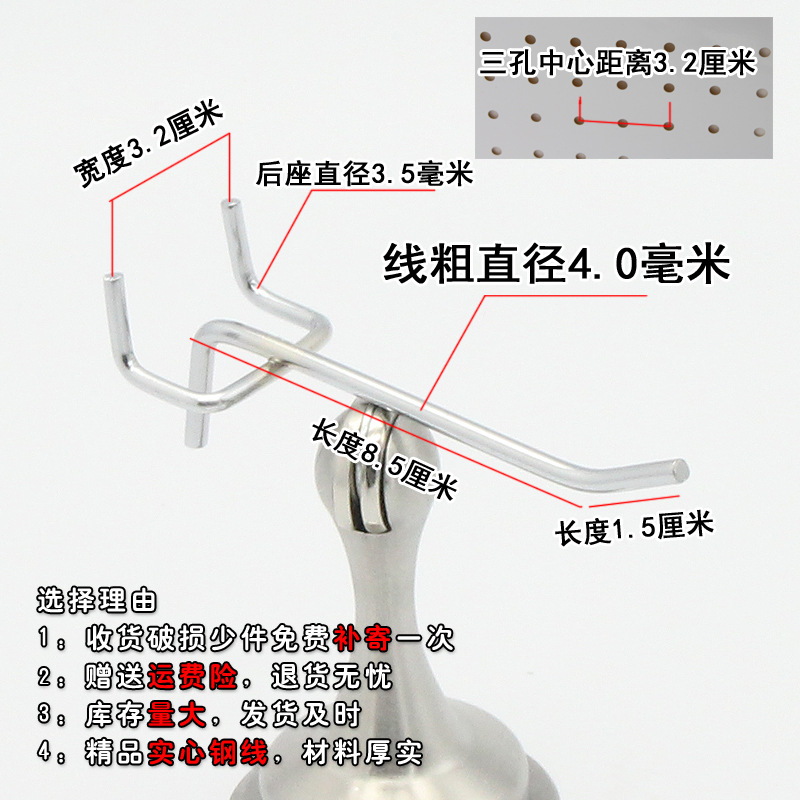 三孔中心距离3.2厘米

宽度3.2厘米

后座直径3.5毫米

线粗直径4.0毫米

长度8.5厘米

长度1.5厘米

选择理由
1：收货破损少件免费补寄一次
2：赠送运费险，退货无忧
3：库存量大，发货及时
4：精品实心钢线，材料厚实