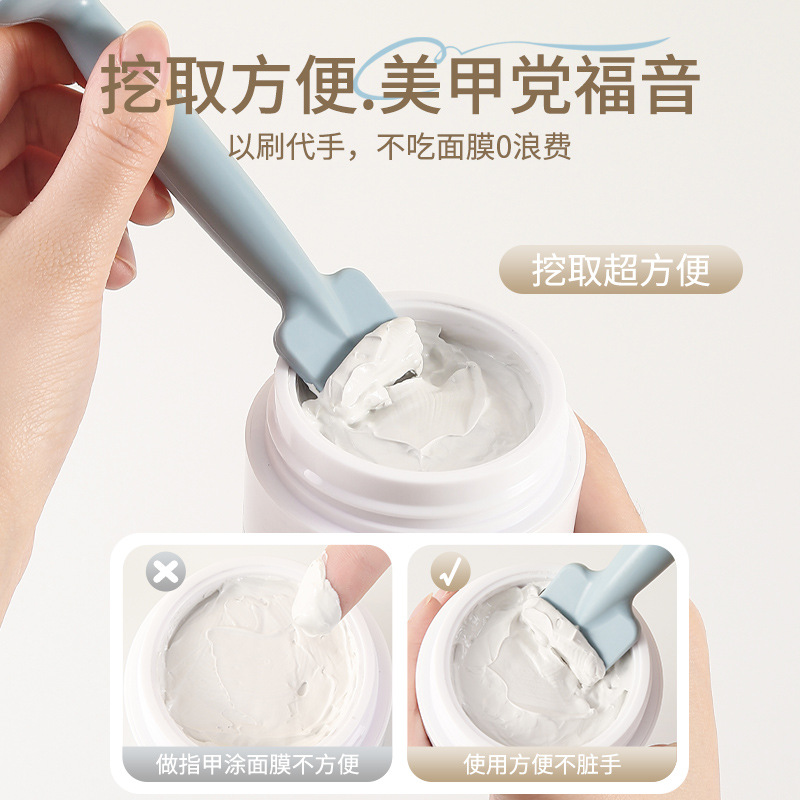 挖取方便.美甲党福音
以刷代手，不吃面膜0浪费

挖取超方便

做指甲涂面膜不方便

使用方便不脏手