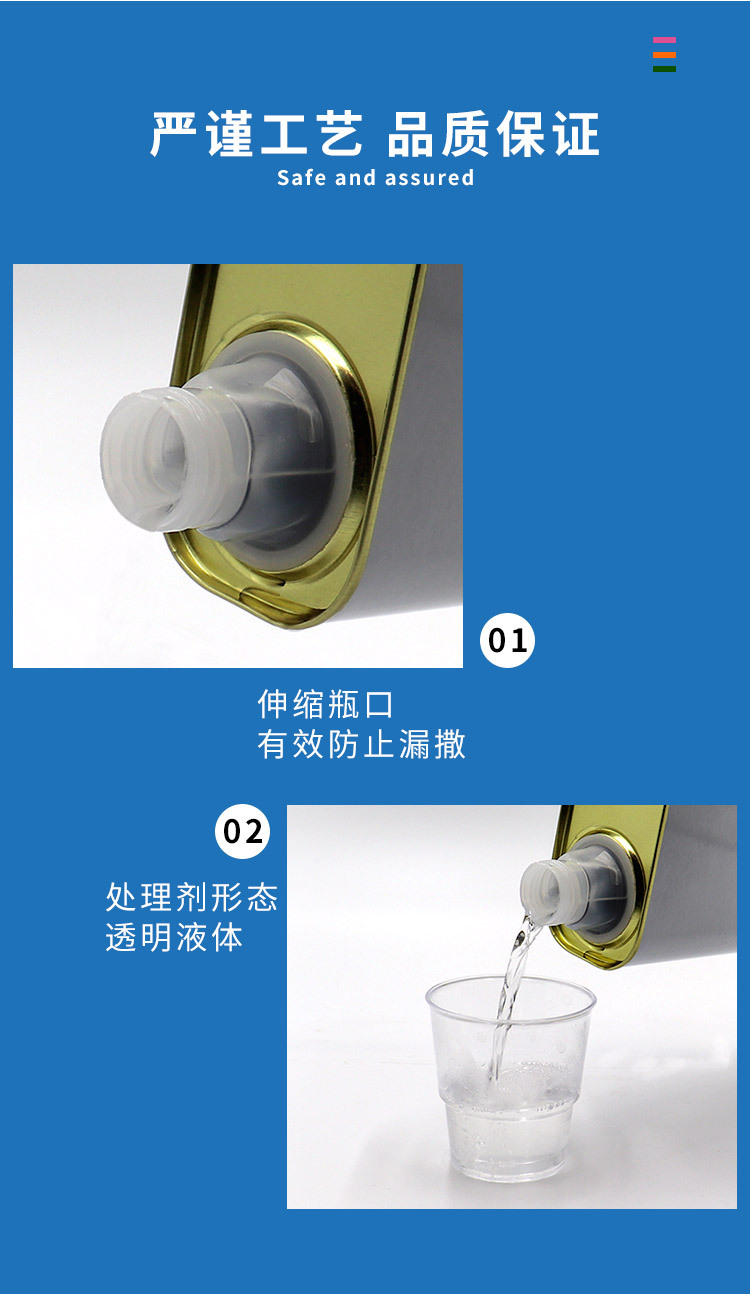 严谨工艺 品质保证
Safe and assured

01

伸缩瓶口
有效防止漏撒

02

处理剂形态
透明液体