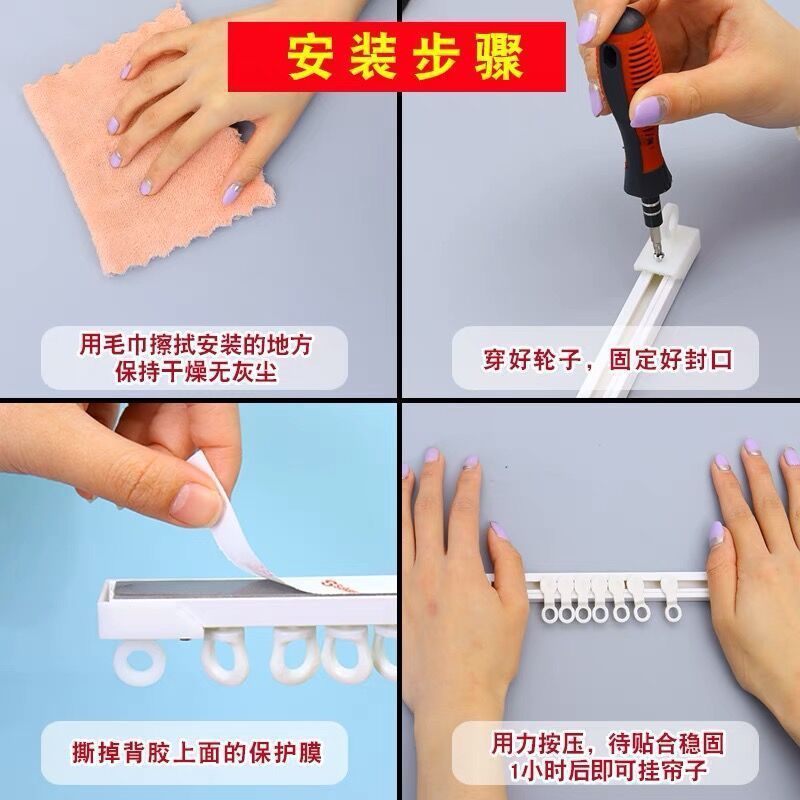 安装步骤

用毛巾擦拭安装的地方
保持干燥无灰尘

穿好轮子，固定好封口

撕掉背胶上面的保护膜

用力按压，待贴合稳固
1小时后即可挂帘子