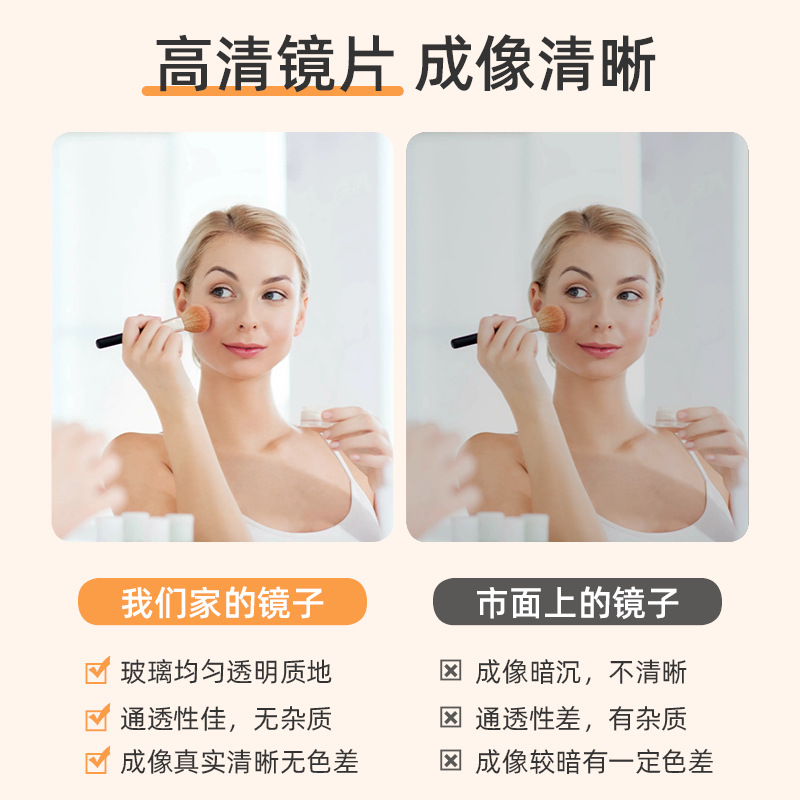 高清镜片 成像清晰

我们家的镜子

玻璃均匀透明质地
通透性佳，无杂质
成像真实清晰无色差

市面上的镜子

成像暗沉，不清晰
通透性差，有杂质
成像较暗有一定色差