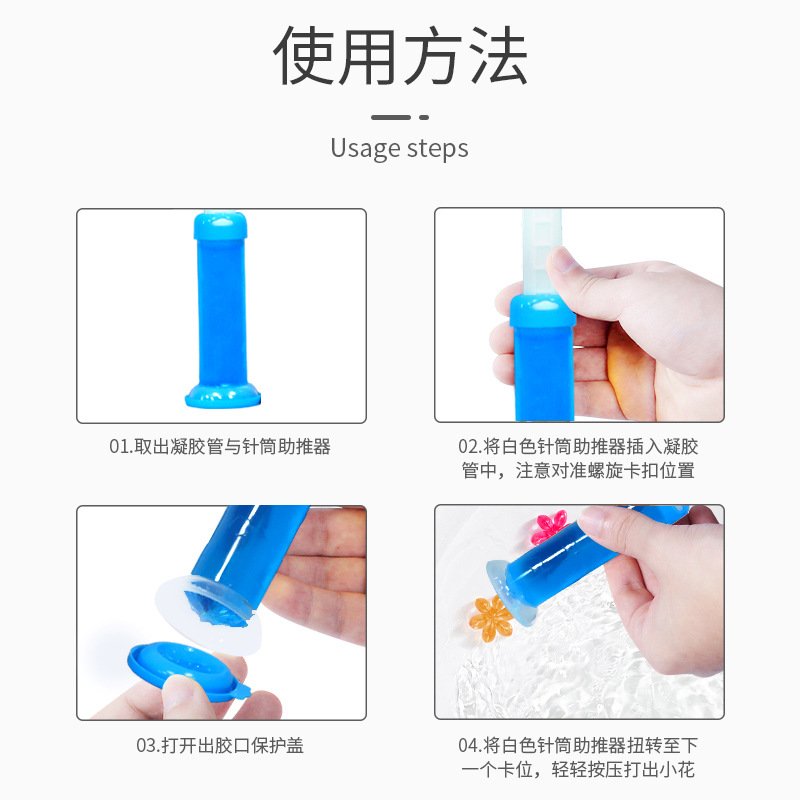 使用方法

Usage steps

01.取出凝胶管与针筒助推器

02.将白色针筒助推器插入凝胶管中，注意对准螺旋卡扣位置

03.打开出胶口保护盖

04.将白色针筒助推器扭转至下一个卡位，轻轻按压打出小花