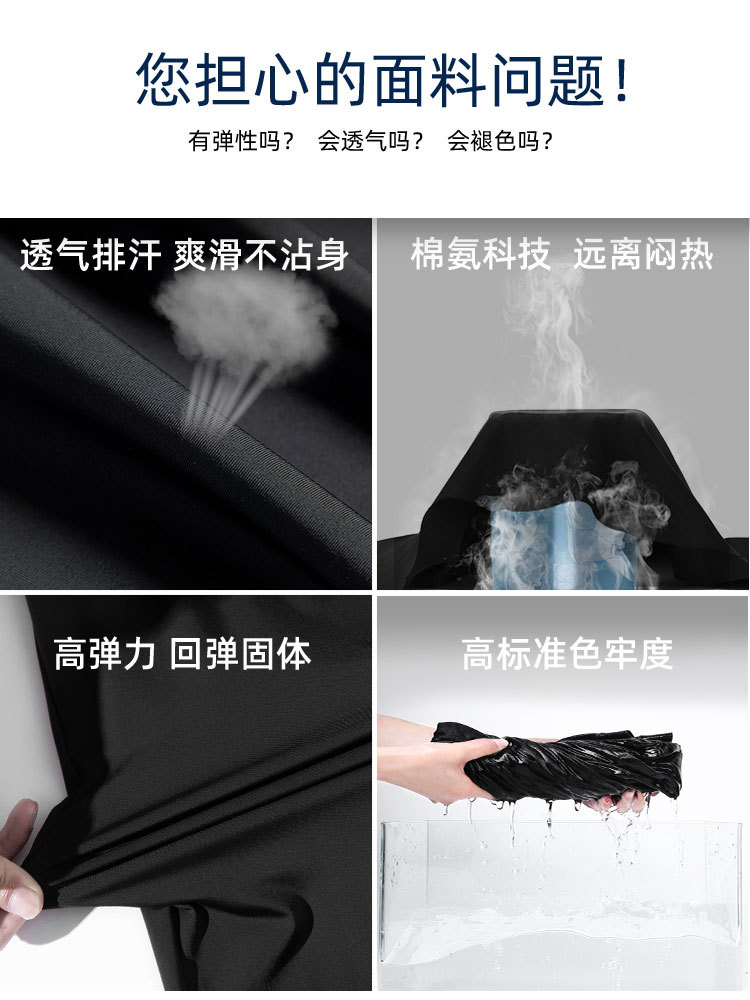 您担心的面料问题!

有弹性吗? 会透气吗? 会褪色吗?

透气排汗 爽滑不沾身

棉氨科技 远离闷热

高弹力 回弹固体

高标准色牢度