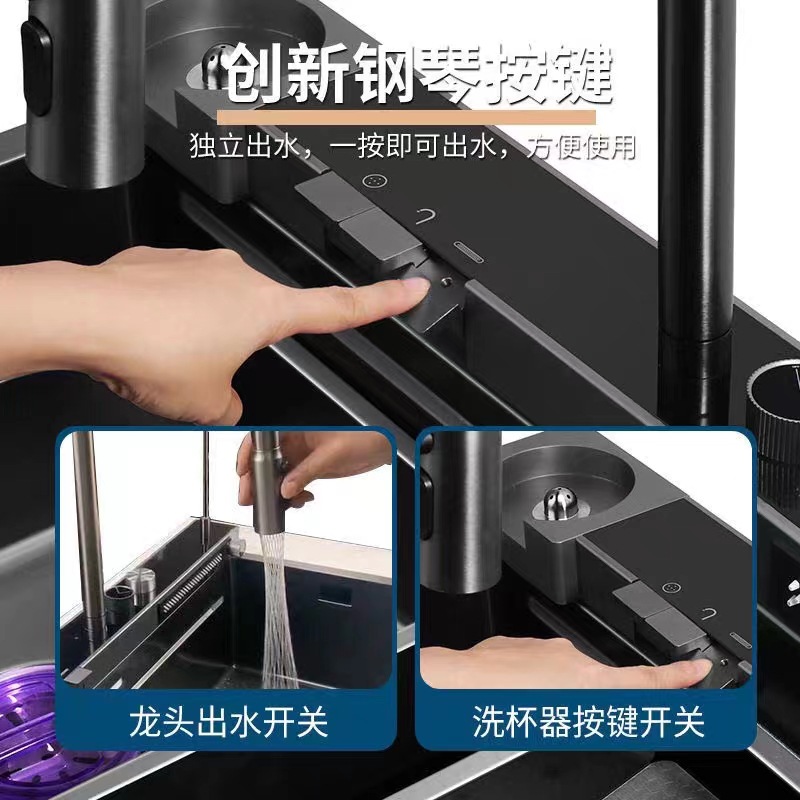 创新钢琴按键

独立出水，一按即可出水，方便使用

龙头出水开关

洗杯器按键开关