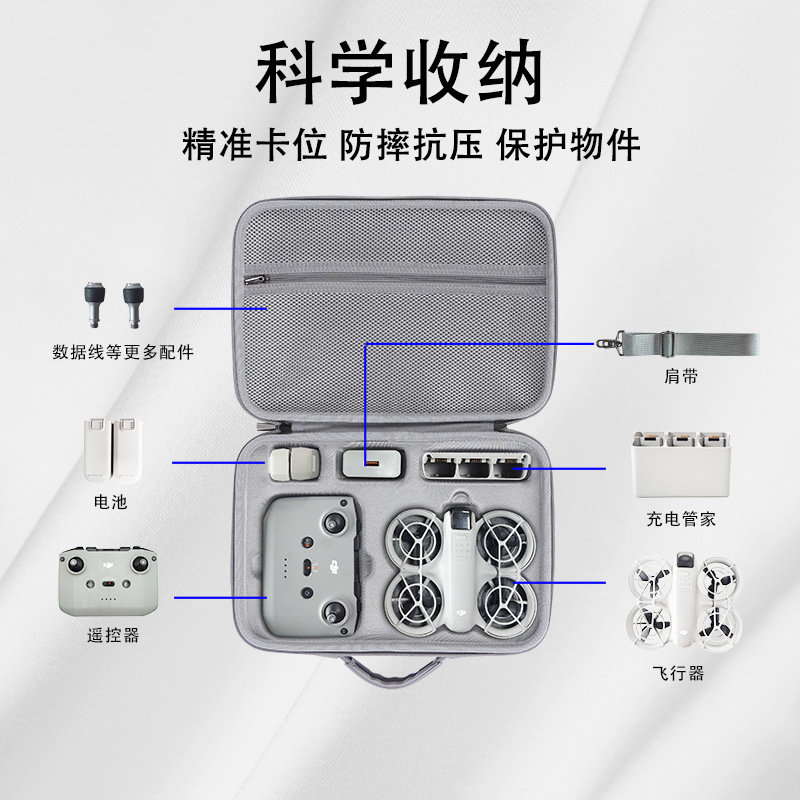 科学收纳

精准卡位 防摔抗压 保护物件

数据线等更多配件

肩带

电池

充电管家

遥控器

飞行器