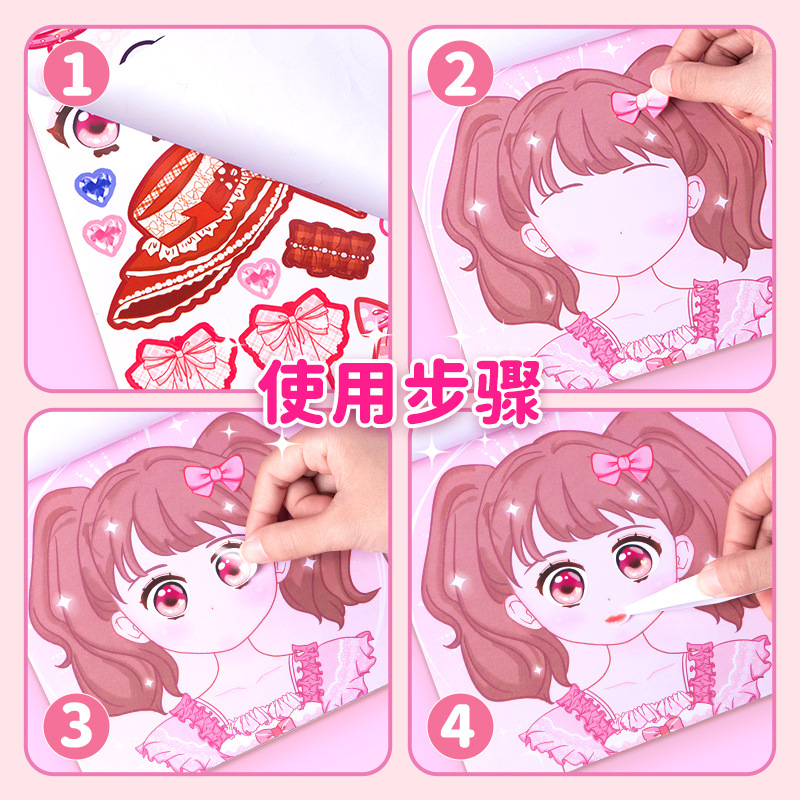 1

2

使用步骤

3

4