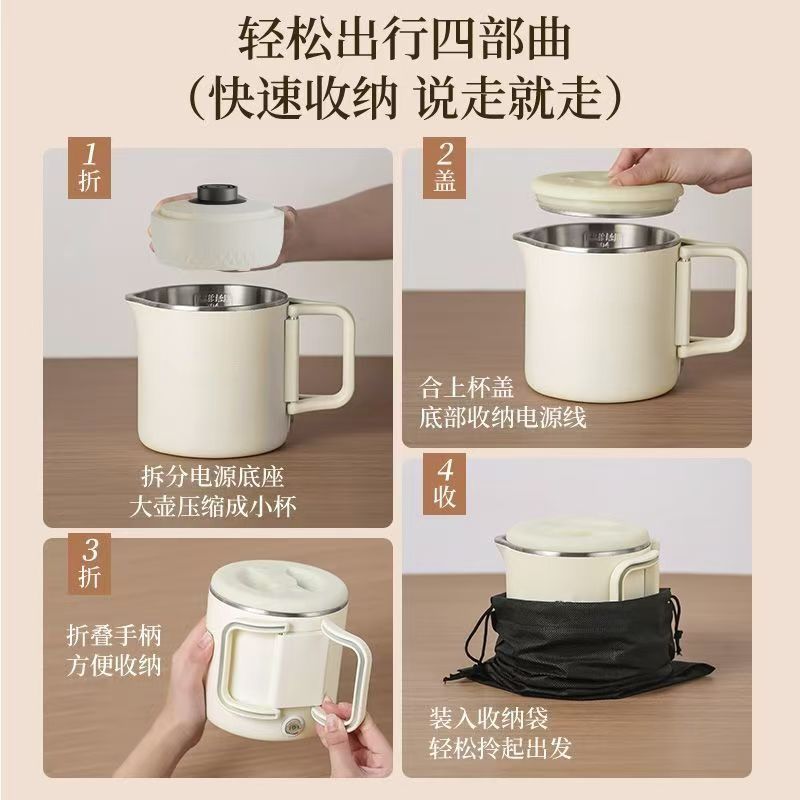 轻松出行四部曲
（快速收纳 说走就走）

1
折

拆分电源底座
大壶压缩成小杯

2
盖

合上杯盖
底部收纳电源线

3
折

折叠手柄
方便收纳

4
收

装入收纳袋
轻松拎起出发