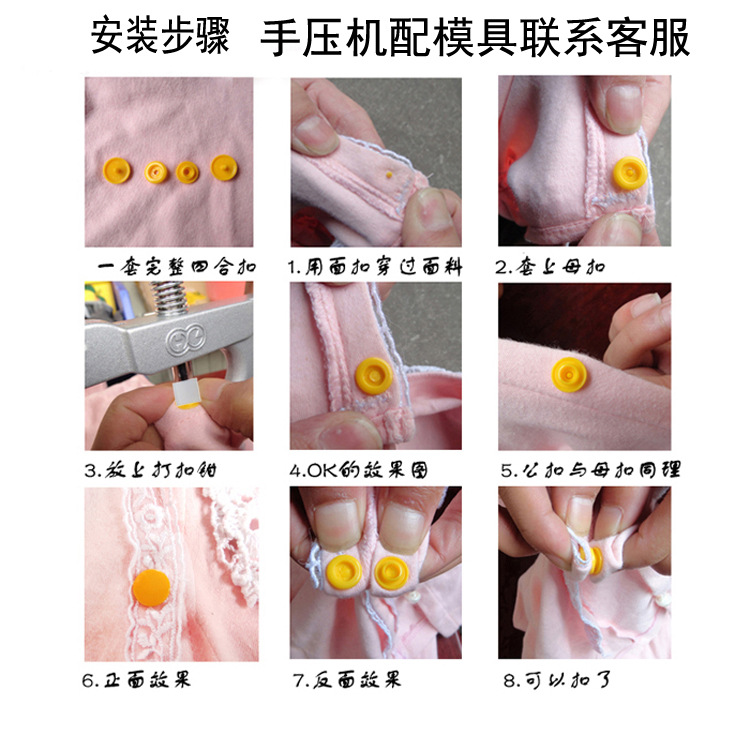 安装步骤　手压机配模具联系客服

一套完整四合扣

1.用面扣穿过面料

2.套上母扣

3.放上打扣钳

4.OK的效果图

5.公扣与母扣同理

6.正面效果

7.反面效果

8.可以扣了