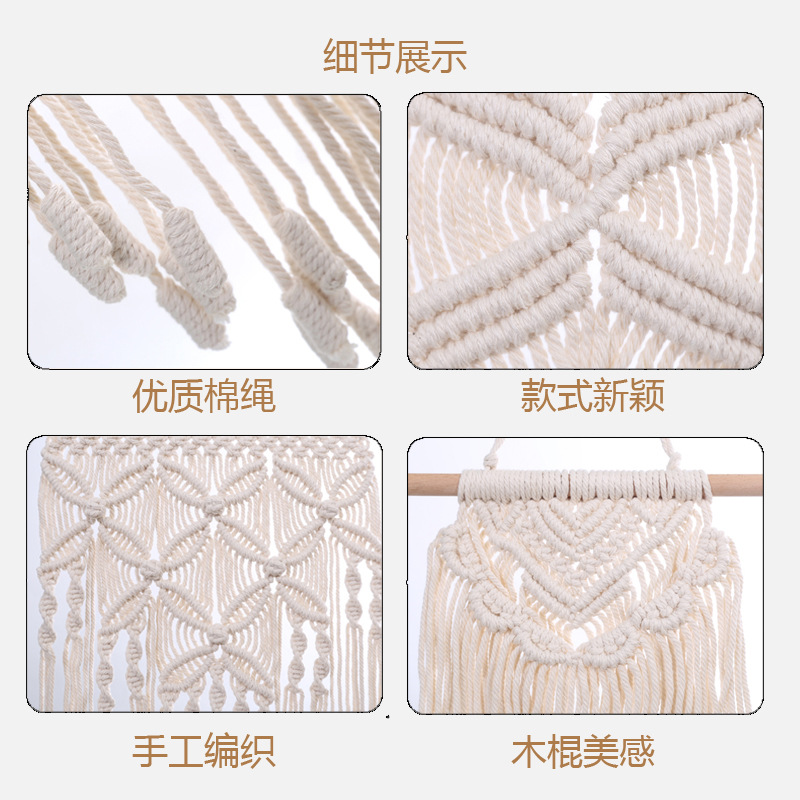 细节展示

优质棉绳

款式新颖

手工编织

木棍美感