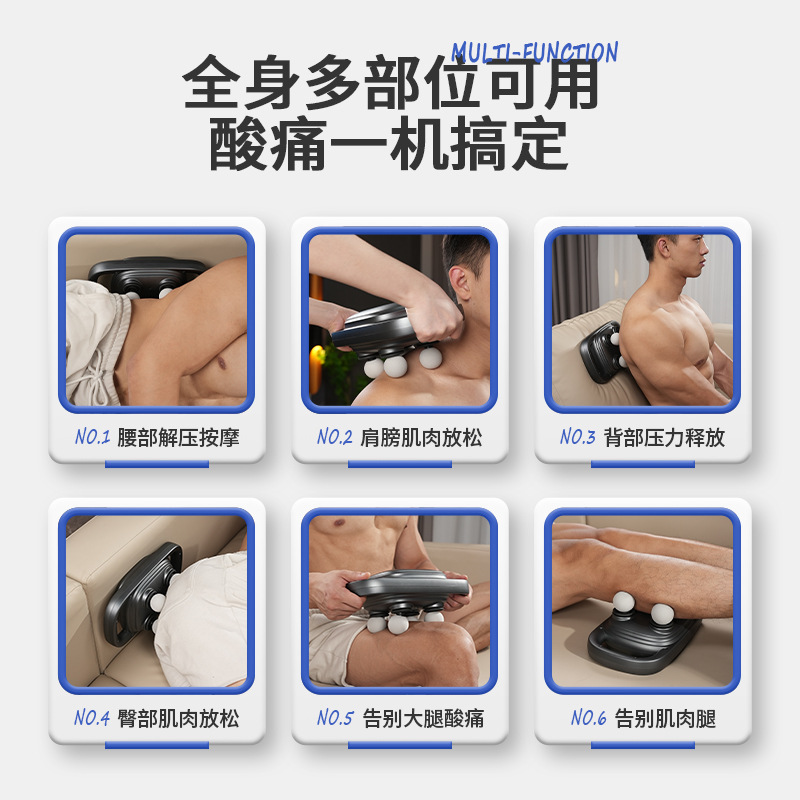 MULTI-FUNCTION
全身多部位可用
酸痛一机搞定

NO.1 腰部解压按摩

NO.2 肩膀肌肉放松

NO.3 背部压力释放

NO.4 臀部肌肉放松

NO.5 告别大腿酸痛

NO.6 告别肌肉腿