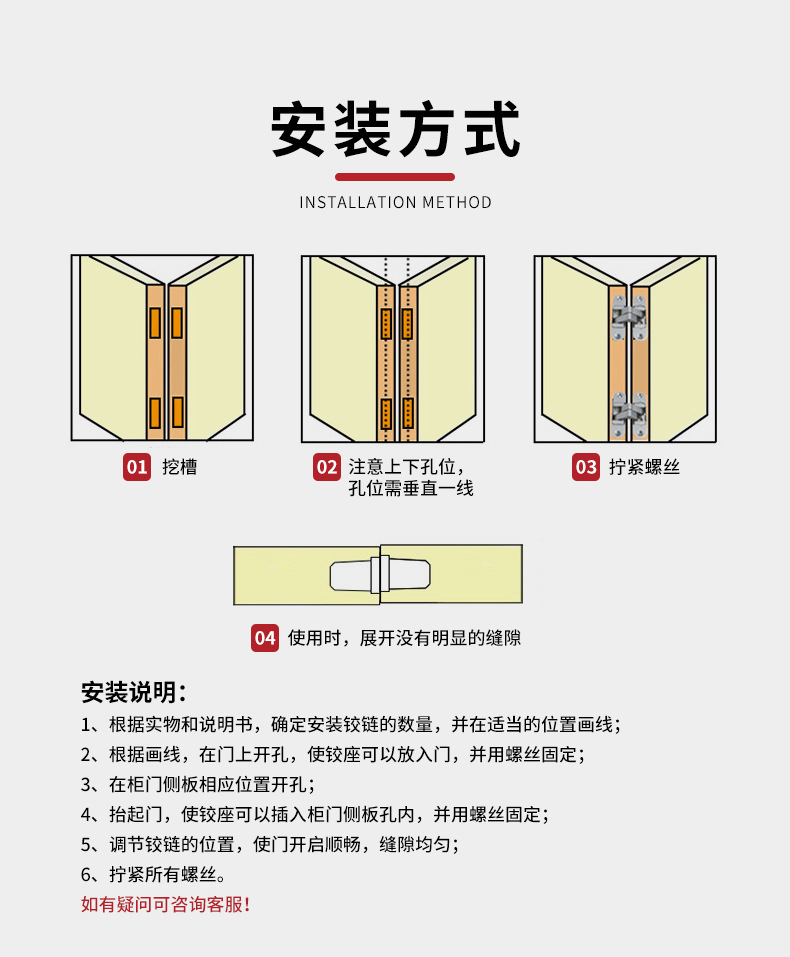 安装方式

INSTALLATION METHOD

01 挖槽

02 注意上下孔位，孔位需垂直一线

03 拧紧螺丝

04 使用时，展开没有明显的缝隙

安装说明：

1、根据实物和说明书，确定安装铰链的数量，并在适当的位置画线；

2、根据画线，在门上开孔，使铰座可以放入门，并用螺丝固定；

3、在柜门侧板相应位置开孔；

4、抬起门，使铰座可以插入柜门侧板孔内，并用螺丝固定；

5、调节铰链的位置，使门开启顺畅，缝隙均匀；

6、拧紧所有螺丝。

如有疑问可咨询客服！