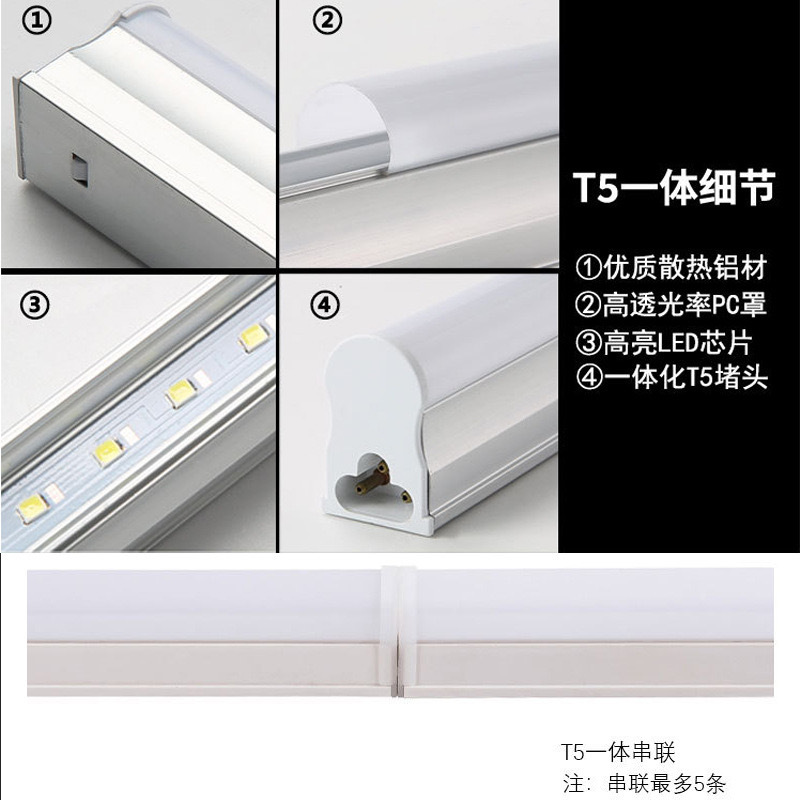 ①

②

③

④

T5一体细节

①优质散热铝材
②高透光率PC罩
③高亮LED芯片
④一体化T5堵头

T5一体串联
注：串联最多5条