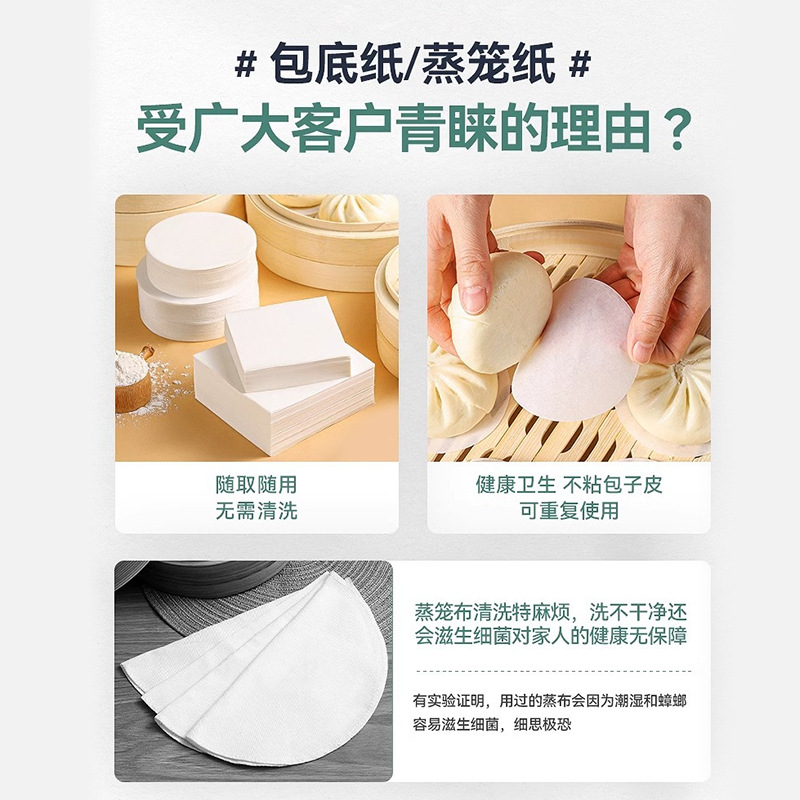 # 包底纸/蒸笼纸 #
受广大客户青睐的理由？

随取随用
无需清洗

健康卫生 不粘包子皮
可重复使用

蒸笼布清洗特麻烦，洗不干净还会滋生细菌对家人的健康无保障

有实验证明，用过的蒸布会因为潮湿和蟑螂容易滋生细菌，细思极恐