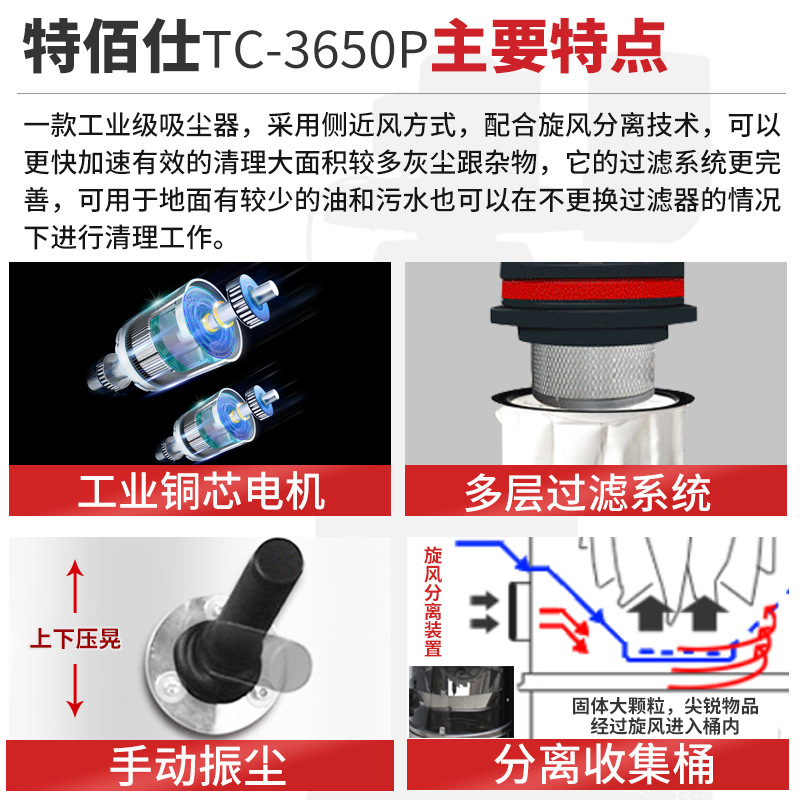 特佰仕TC-3650P主要特点

一款工业级吸尘器，采用侧近风方式，配合旋风分离技术，可以更快加速有效的清理大面积较多灰尘跟杂物，它的过滤系统更完善，可用于地面有较少的油和污水也可以在不更换过滤器的情况下进行清理工作。

工业铜芯电机

多层过滤系统

上下压晃

手动振尘

旋风分离装置

固体大颗粒，尖锐物品经过旋风进入桶内

分离收集桶