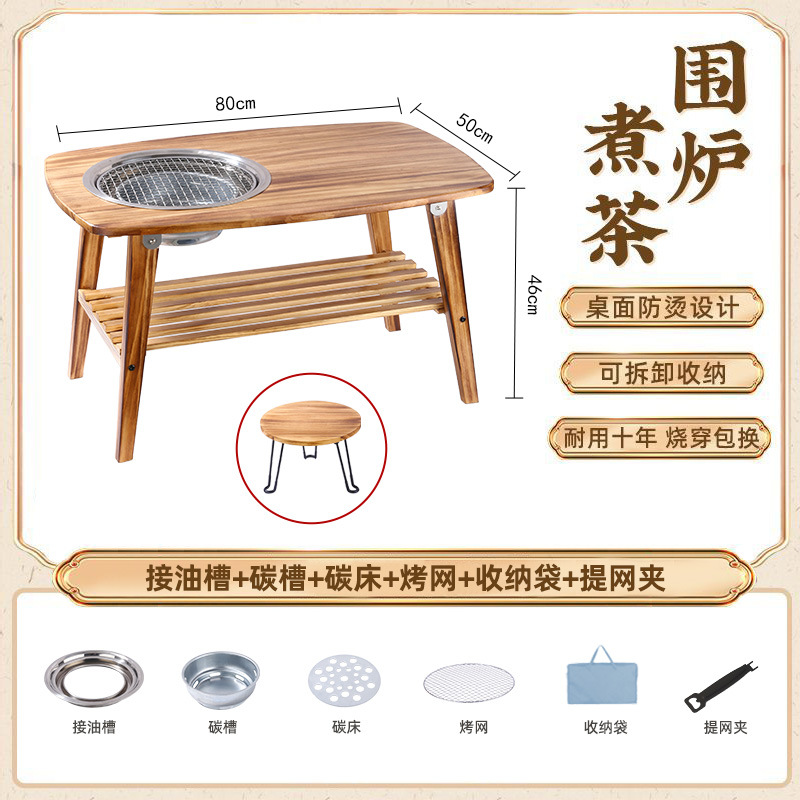 80cm

50cm

46cm

围炉煮茶

桌面防烫设计

可拆卸收纳

耐用十年 烧穿包换

接油槽+碳槽+碳床+烤网+收纳袋+提网夹

接油槽

碳槽

碳床

烤网

收纳袋

提网夹