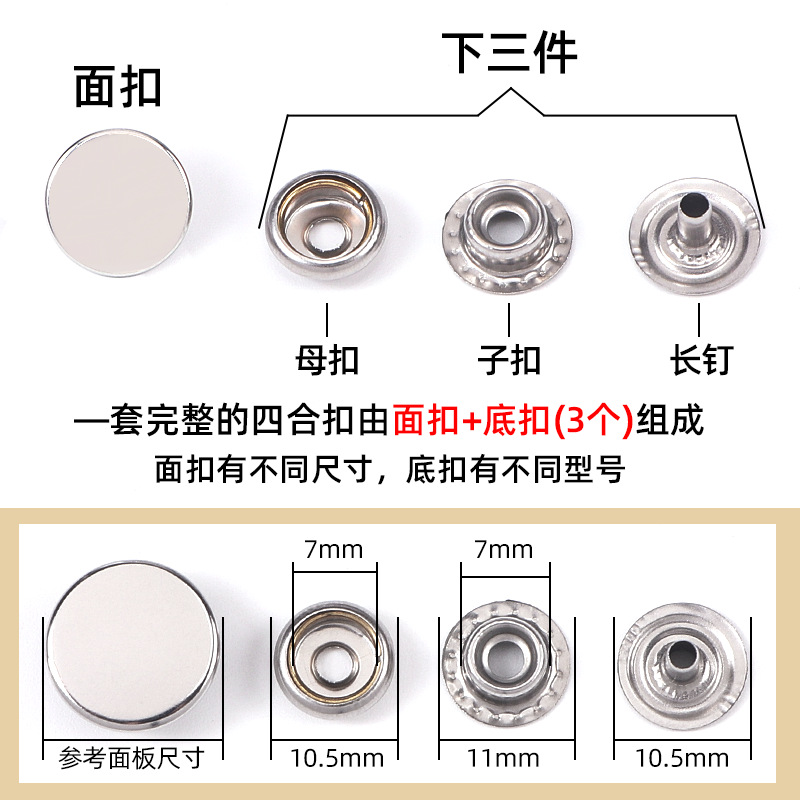 面扣

下三件

母扣

子扣

长钉

一套完整的四合扣由面扣+底扣(3个)组成

面扣有不同尺寸，底扣有不同型号

7mm

7mm

参考面板尺寸

10.5mm

11mm

10.5mm