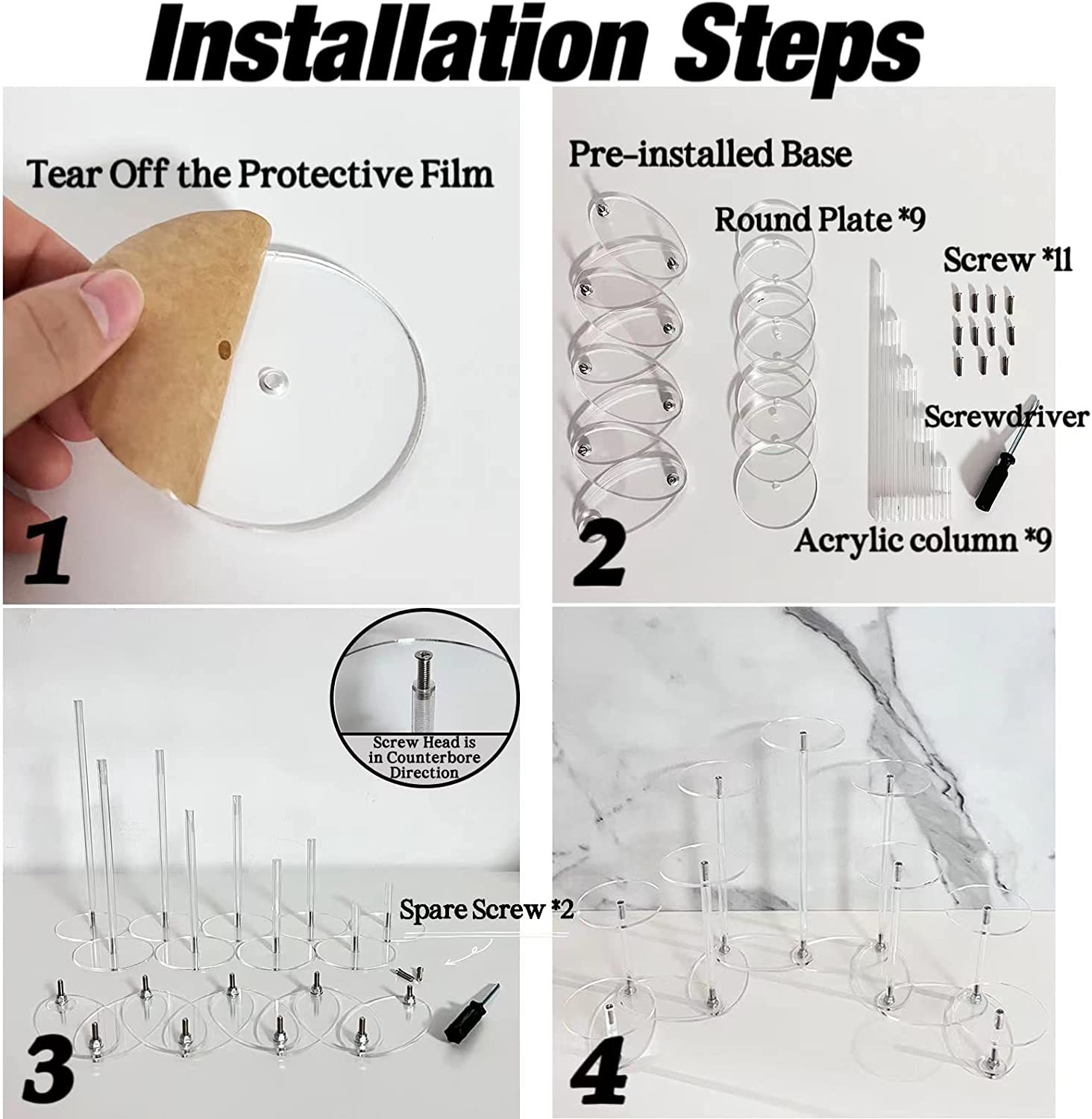 Installation Steps

Tear Off the Protective Film

1

Pre-installed Base

Round Plate *9

Screw *11

Screwdriver

Acrylic column *9

2

Screw Head is in Counterbore Direction

Spare Screw *2

3

4